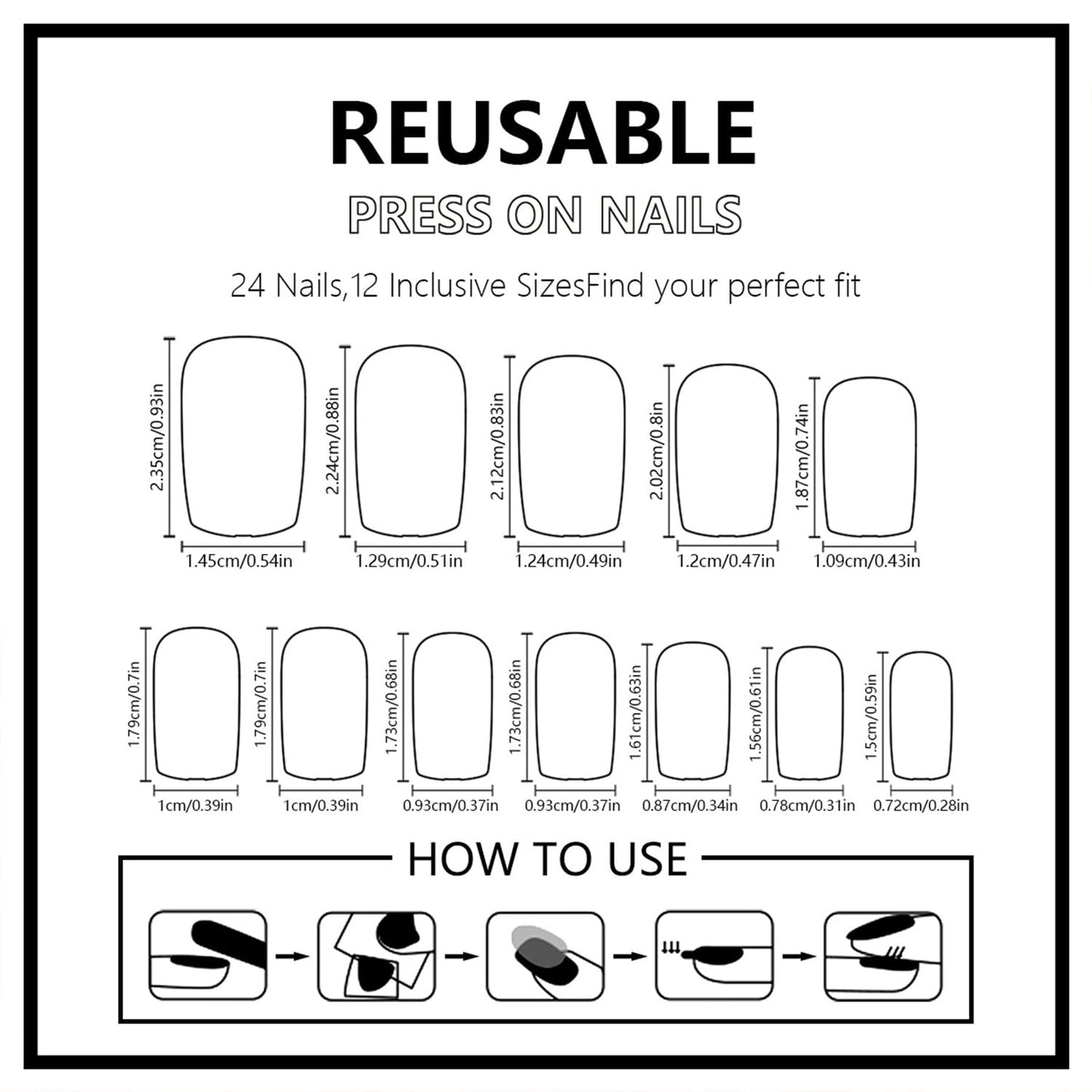 REUSABLE

PRESS ON NAILS

24 Nails,12 Inclusive SizesFind your perfect fit

2.35cm/0.93in
1.45cm/0.54in
2.24cm/0.88in
1.29cm/0.51in
2.12cm/0.83in
1.24cm/0.49in
2.02cm/0.8in
1.2cm/0.47in
1.87cm/0.74in
1.09cm/0.43in

1.79cm/0.7in
1cm/0.39in
1.79cm/0.7in
1cm/0.39in
1.73cm/0.68in
0.93cm/0.37in
1.73cm/0.68in
0.93cm/0.37in
1.61cm/0.63in
0.87cm/0.34in
1.56cm/0.61in
0.78cm/0.31in
1.5cm/0.59in
0.72cm/0.28in

HOW TO USE