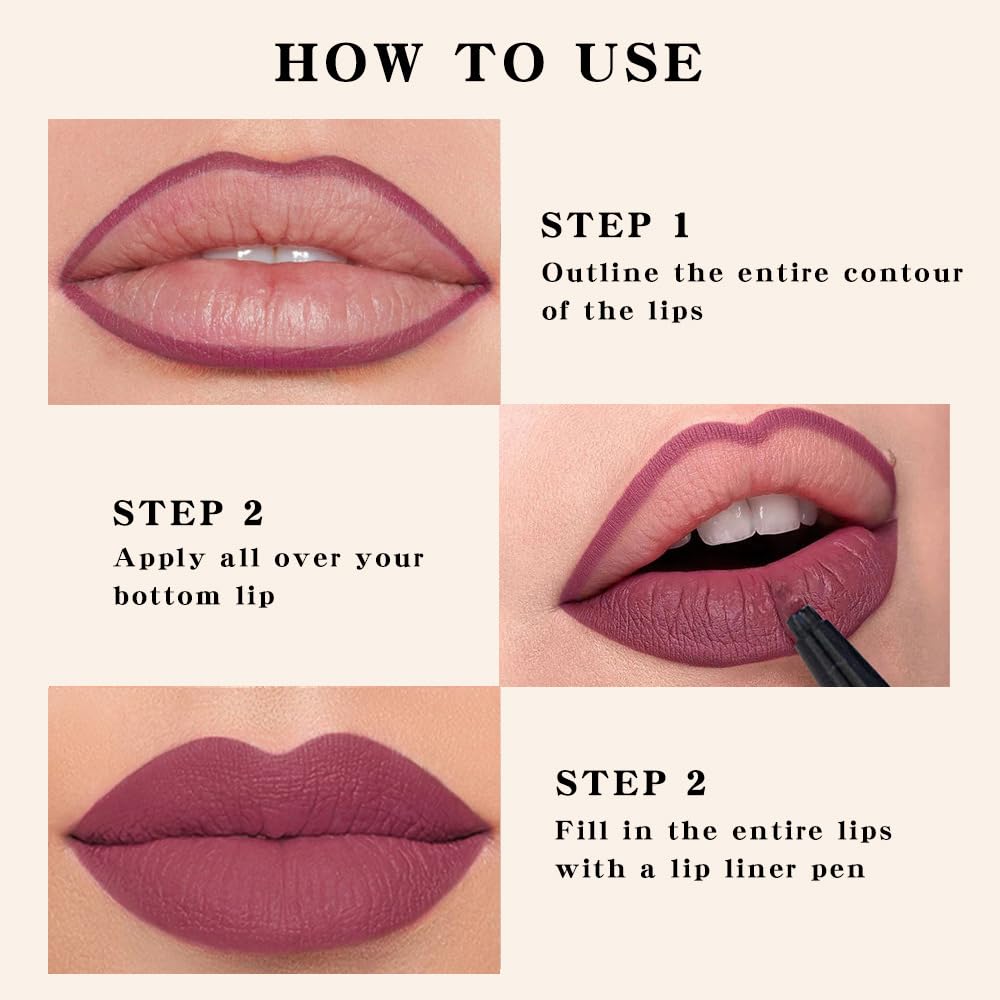 HOW TO USE

STEP 1
Outline the entire contour of the lips

STEP 2
Apply all over your bottom lip

STEP 2
Fill in the entire lips with a lip liner pen