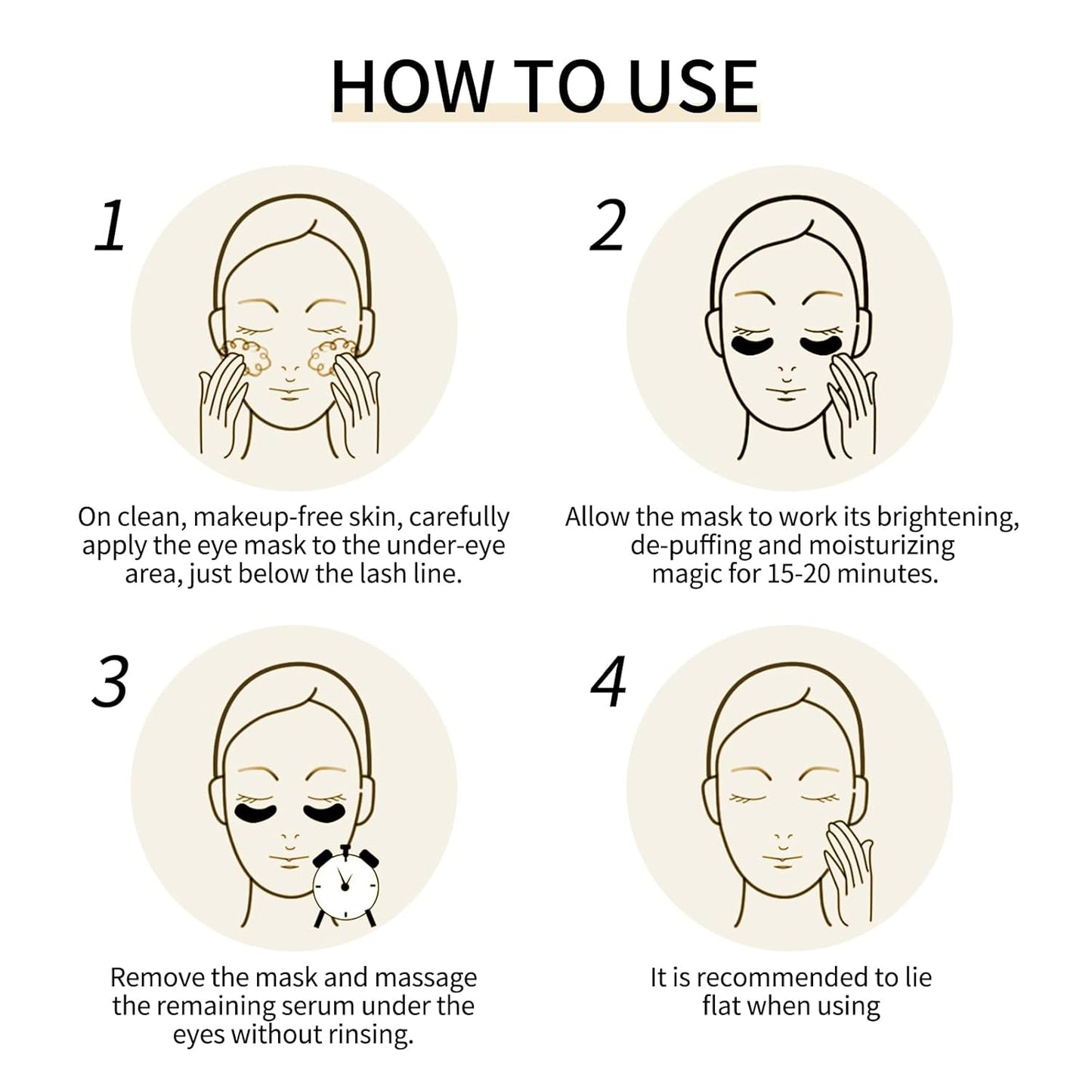 HOW TO USE

1

On clean, makeup-free skin, carefully apply the eye mask to the under-eye area, just below the lash line.

2

Allow the mask to work its brightening, de-puffing and moisturizing magic for 15-20 minutes.

3

Remove the mask and massage the remaining serum under the eyes without rinsing.

4

It is recommended to lie flat when using