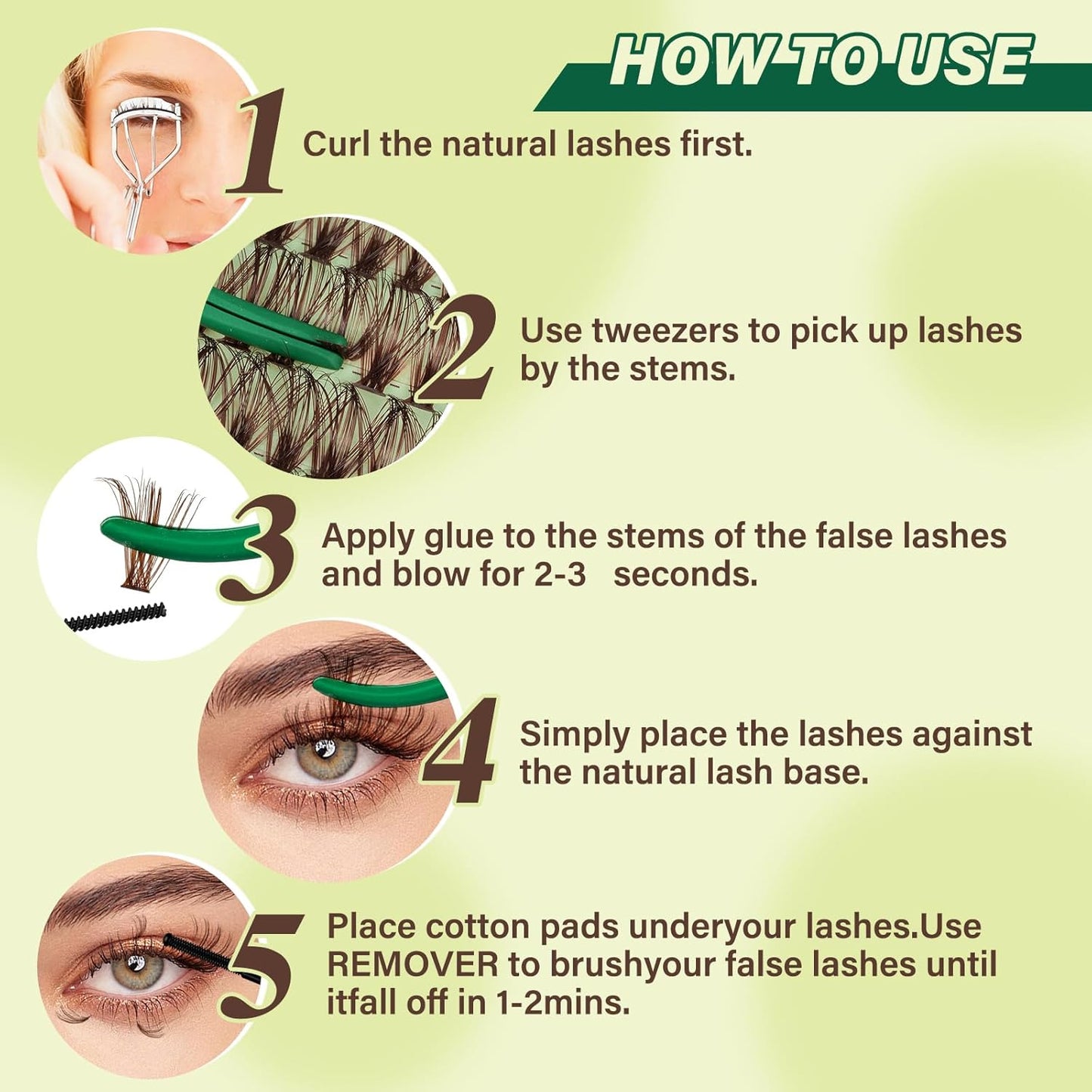 HOW TO USE

1 Curl the natural lashes first.

2 Use tweezers to pick up lashes by the stems.

3 Apply glue to the stems of the false lashes and blow for 2-3 seconds.

4 Simply place the lashes against the natural lash base.

5 Place cotton pads underyour lashes.Use REMOVER to brushyour false lashes until itfall off in 1-2mins.