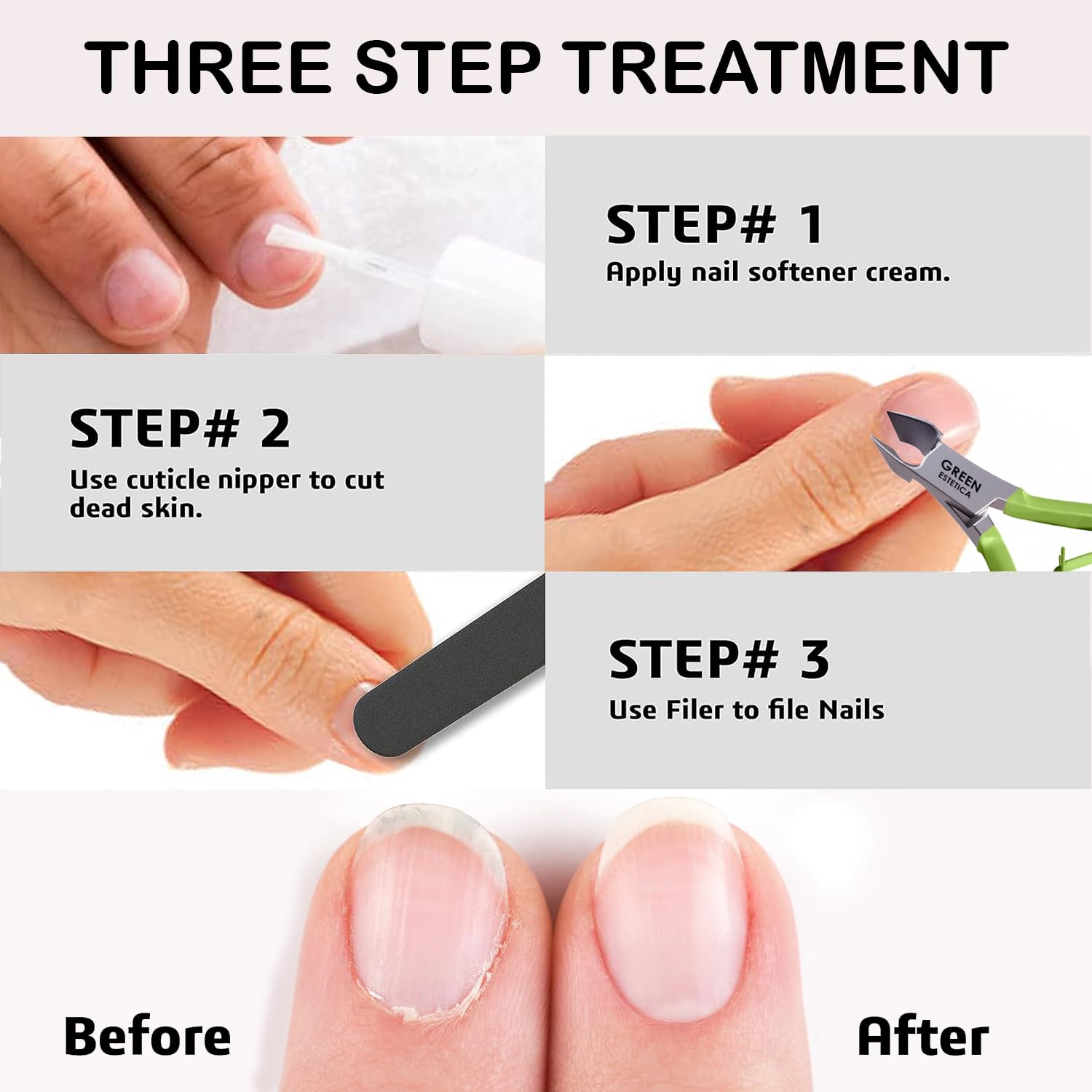 THREE STEP TREATMENT

STEP# 1
Apply nail softener cream.

STEP# 2
Use cuticle nipper to cut dead skin.

GREEN
ESTETICA

STEP# 3
Use Filer to file Nails

Before

After