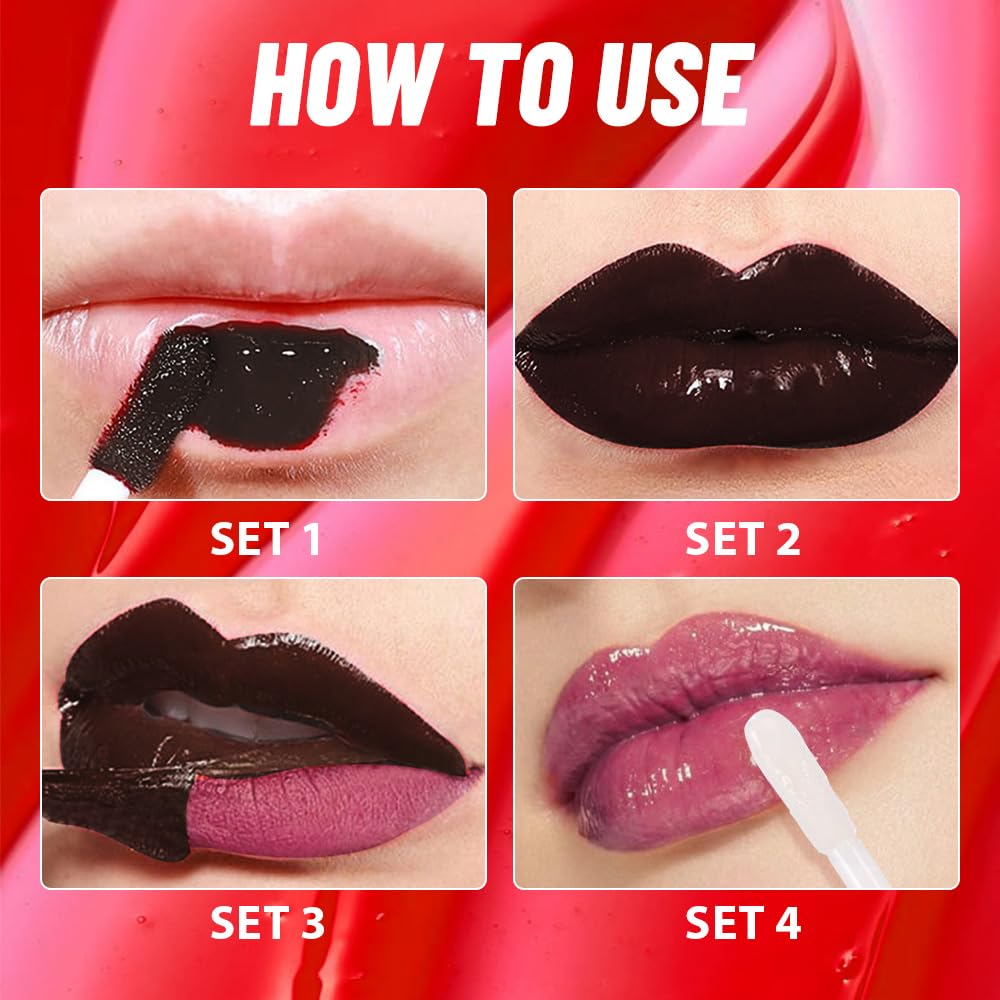 HOW TO USE

SET 1

SET 2

SET 3

SET 4