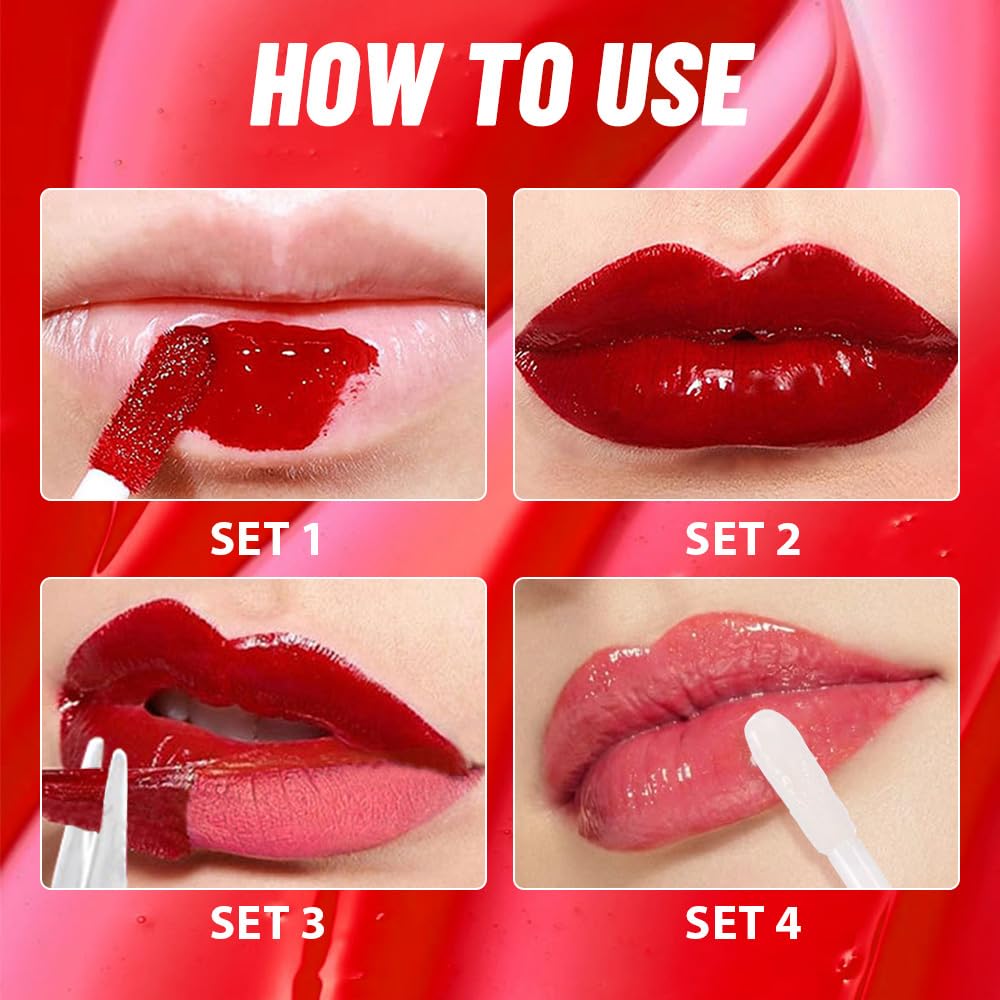 HOW TO USE

SET 1

SET 2

SET 3

SET 4