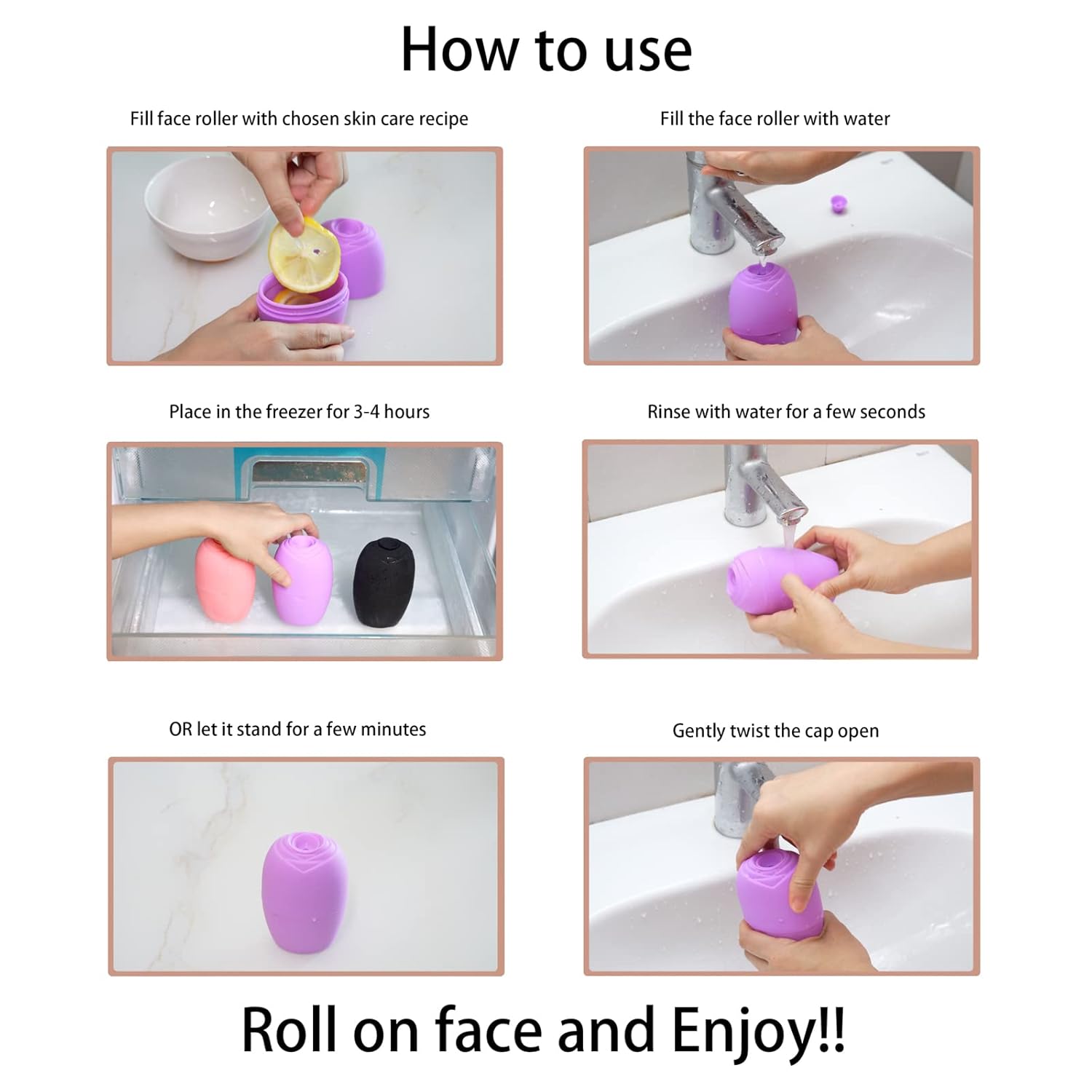 How to use

Fill face roller with chosen skin care recipe

Fill the face roller with water

Place in the freezer for 3-4 hours

Rinse with water for a few seconds

OR let it stand for a few minutes

Gently twist the cap open

Roll on face and Enjoy!!