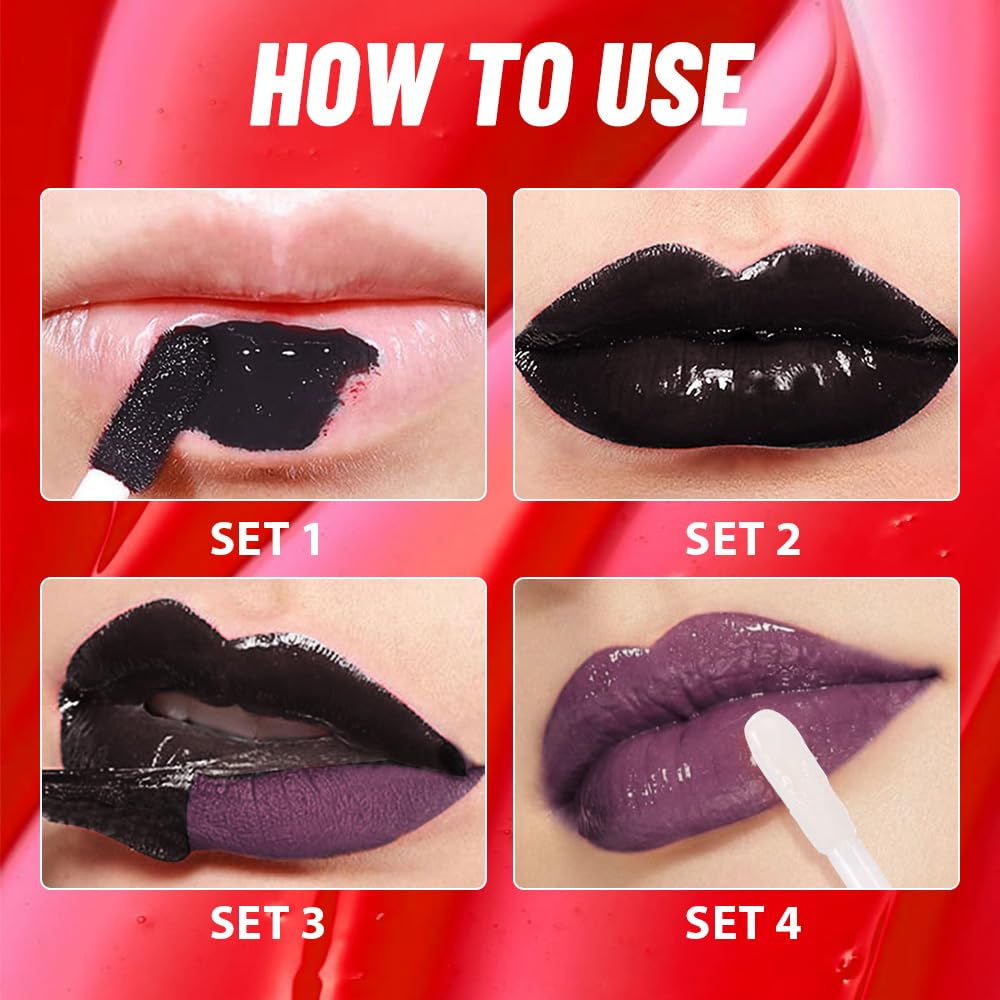 HOW TO USE

SET 1

SET 2

SET 3

SET 4