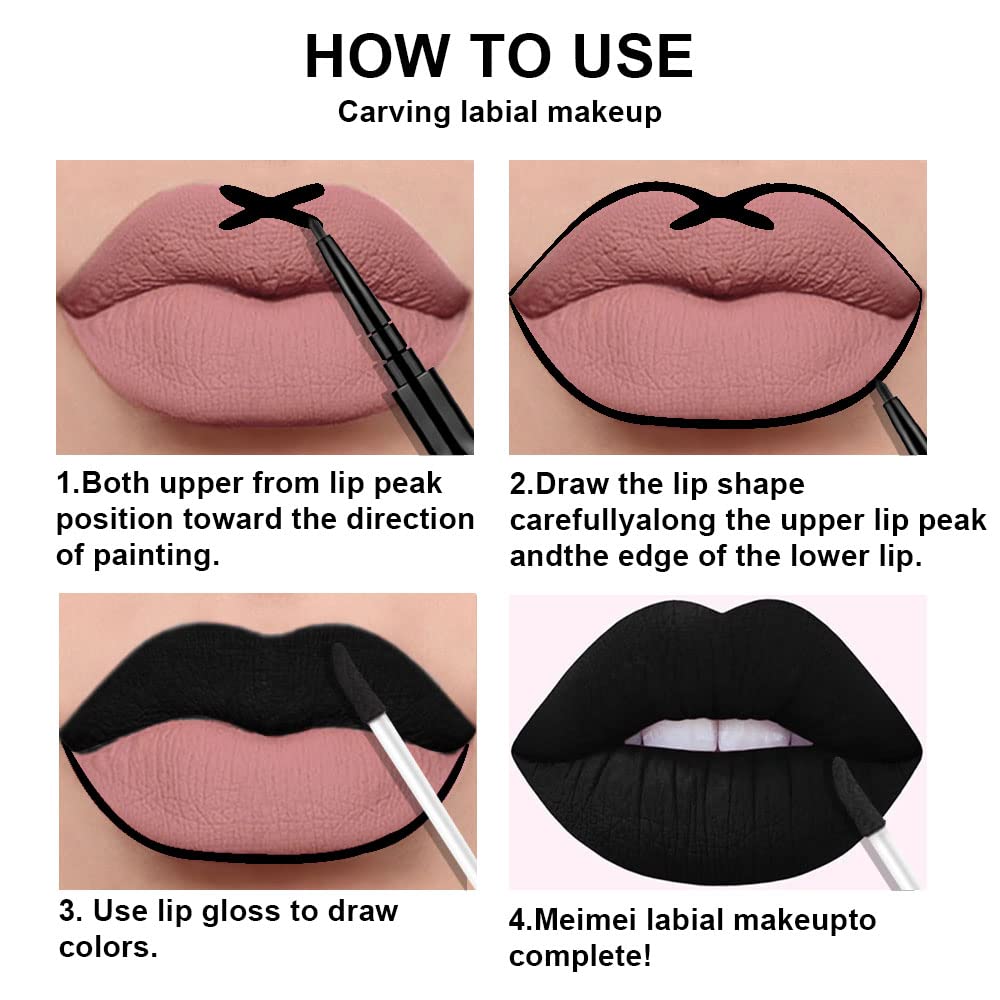 HOW TO USE
Carving labial makeup

1.Both upper from lip peak position toward the direction of painting.

2.Draw the lip shape carefullyalong the upper lip peak andthe edge of the lower lip.

3. Use lip gloss to draw colors.

4.Meimei labial makeupto complete!