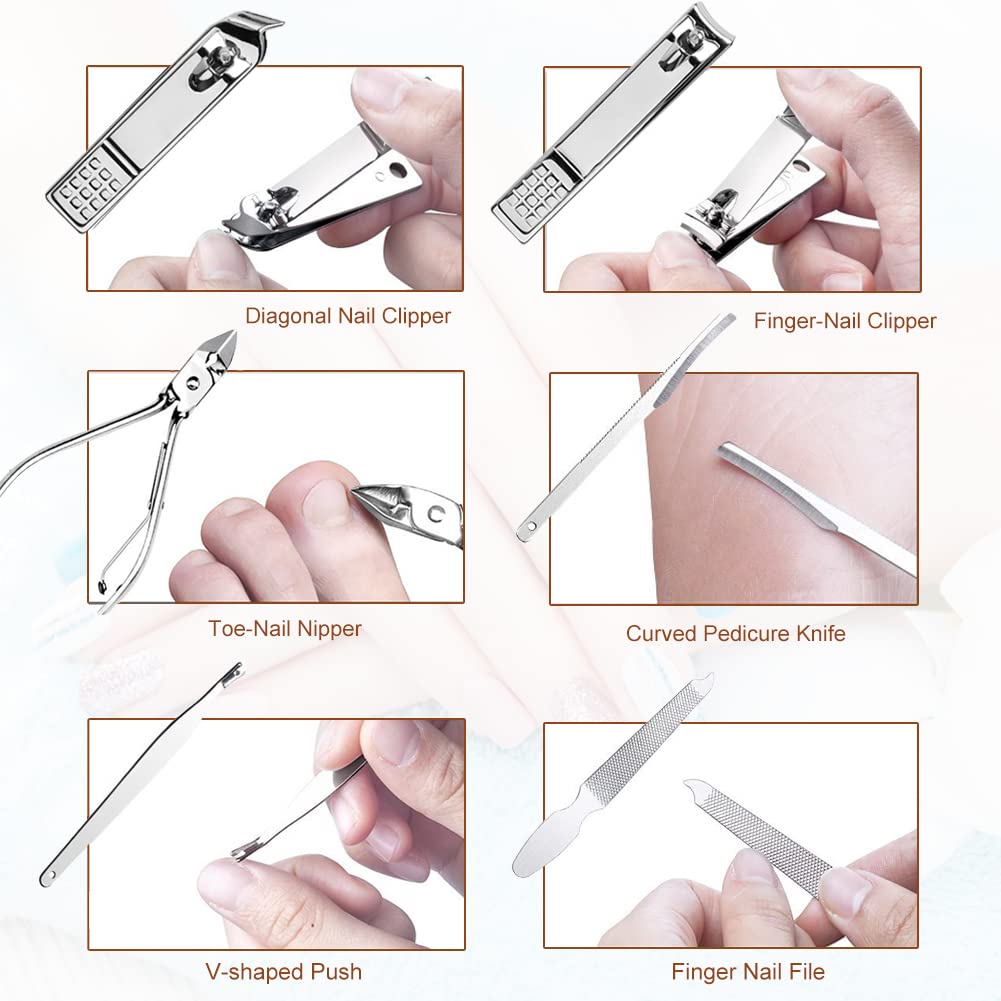 Diagonal Nail Clipper

Finger-Nail Clipper

Toe-Nail Nipper

Curved Pedicure Knife

V-shaped Push

Finger Nail File