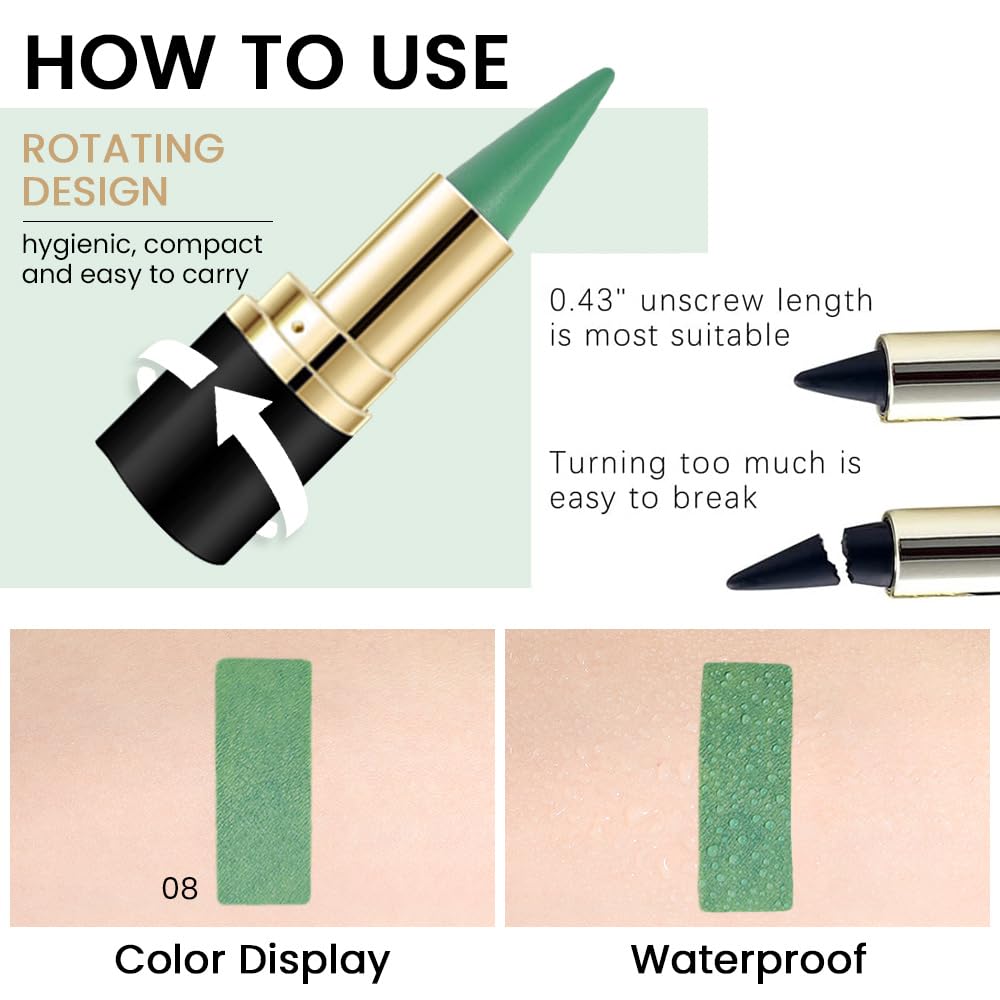 HOW TO USE

ROTATING DESIGN

hygienic, compact and easy to carry

0.43" unscrew length is most suitable

Turning too much is easy to break

08

Color Display

Waterproof