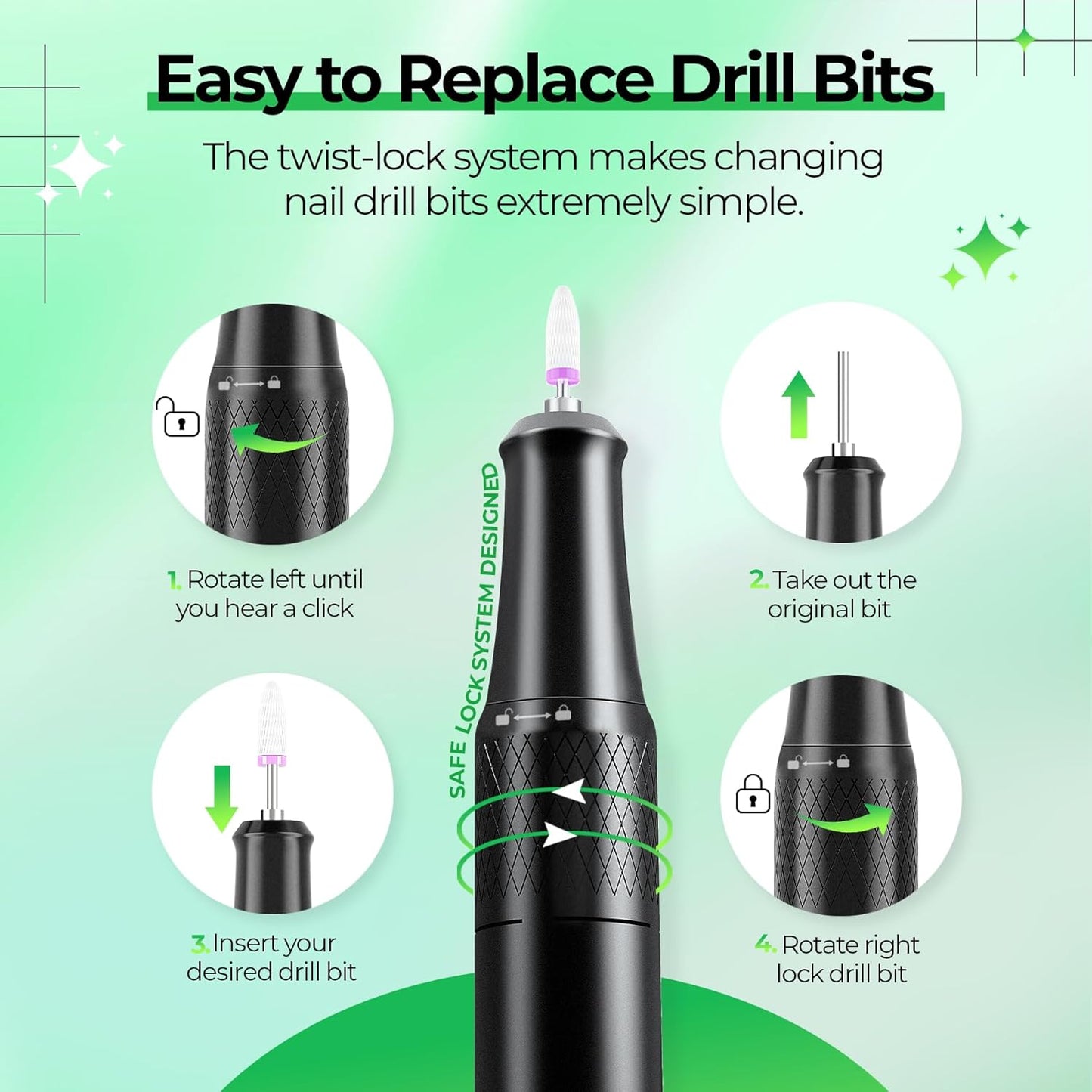 Easy to Replace Drill Bits

The twist-lock system makes changing nail drill bits extremely simple.

1. Rotate left until you hear a click

SAFE LOCK SYSTEM DESIGNED

2. Take out the original bit

3. Insert your desired drill bit

4. Rotate right lock drill bit