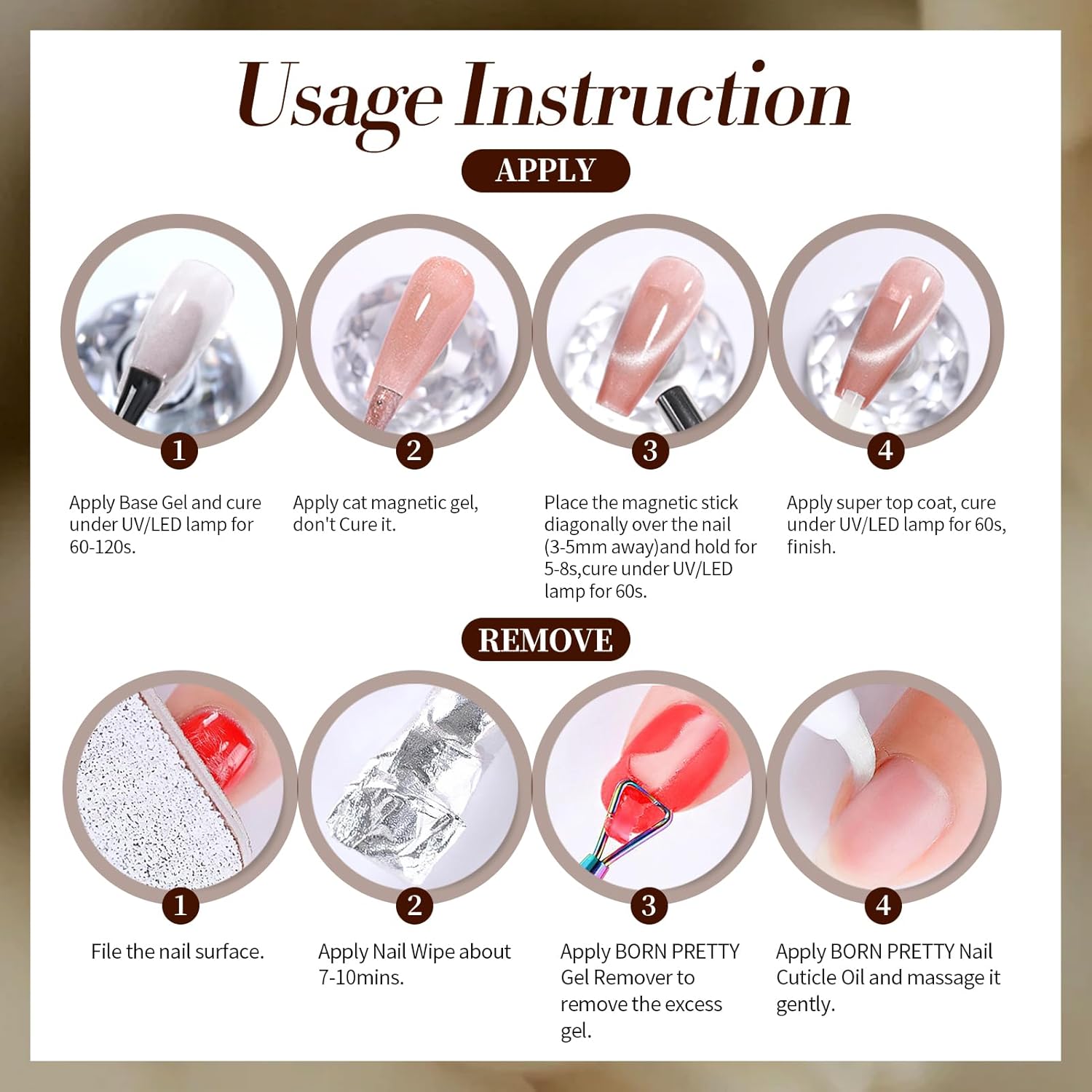 Usage Instruction

APPLY

1
Apply Base Gel and cure under UV/LED lamp for 60-120s.

2
Apply cat magnetic gel, don't Cure it.

3
Place the magnetic stick diagonally over the nail (3-5mm away)and hold for 5-8s,cure under UV/LED lamp for 60s.

4
Apply super top coat, cure under UV/LED lamp for 60s, finish.

REMOVE

1
File the nail surface.

2
Apply Nail Wipe about 7-10mins.

3
Apply BORN PRETTY Gel Remover to remove the excess gel.

4
Apply BORN PRETTY Nail Cuticle Oil and massage it gently.