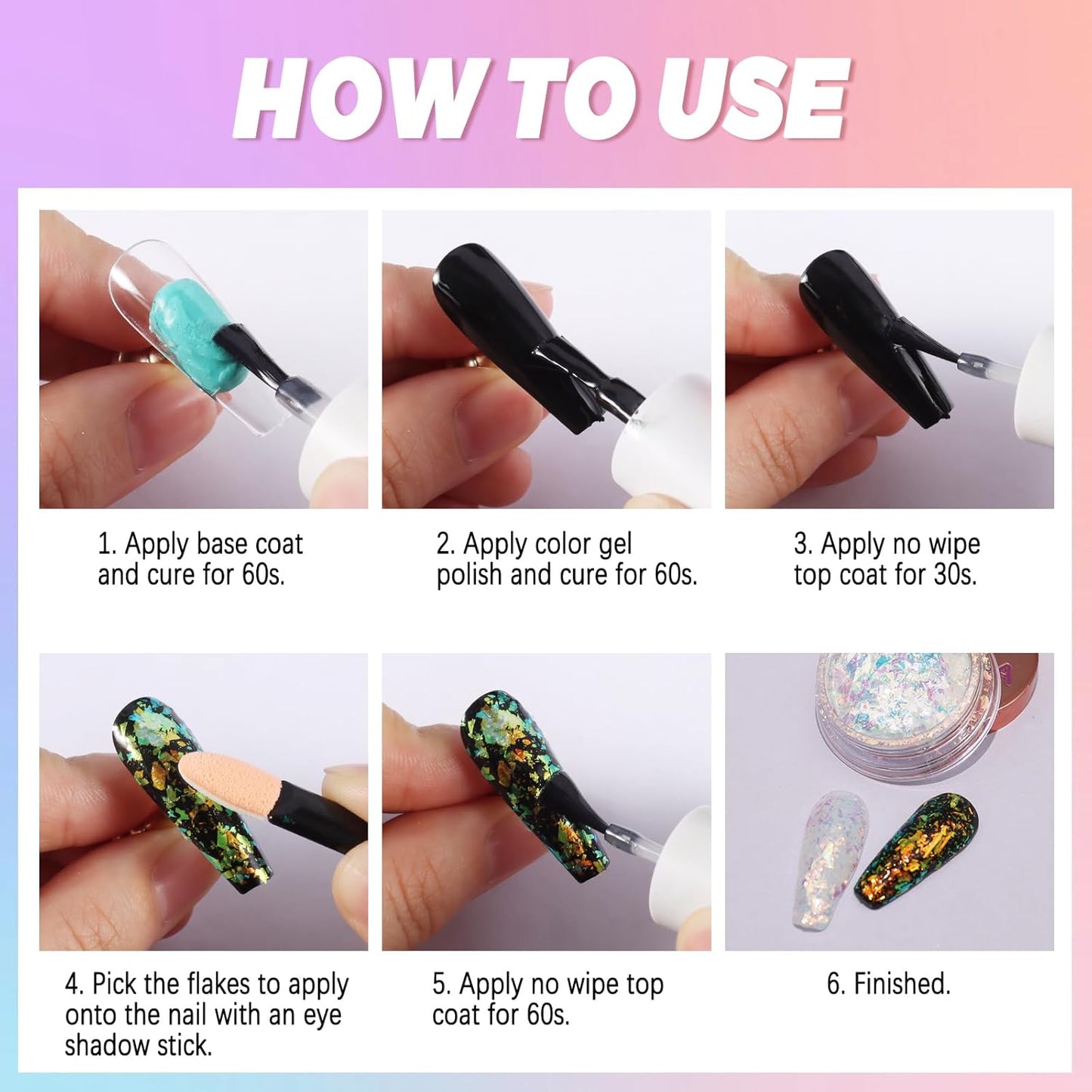 HOW TO USE

1. Apply base coat and cure for 60s.

2. Apply color gel polish and cure for 60s.

3. Apply no wipe top coat for 30s.

4. Pick the flakes to apply onto the nail with an eye shadow stick.

5. Apply no wipe top coat for 60s.

6. Finished.