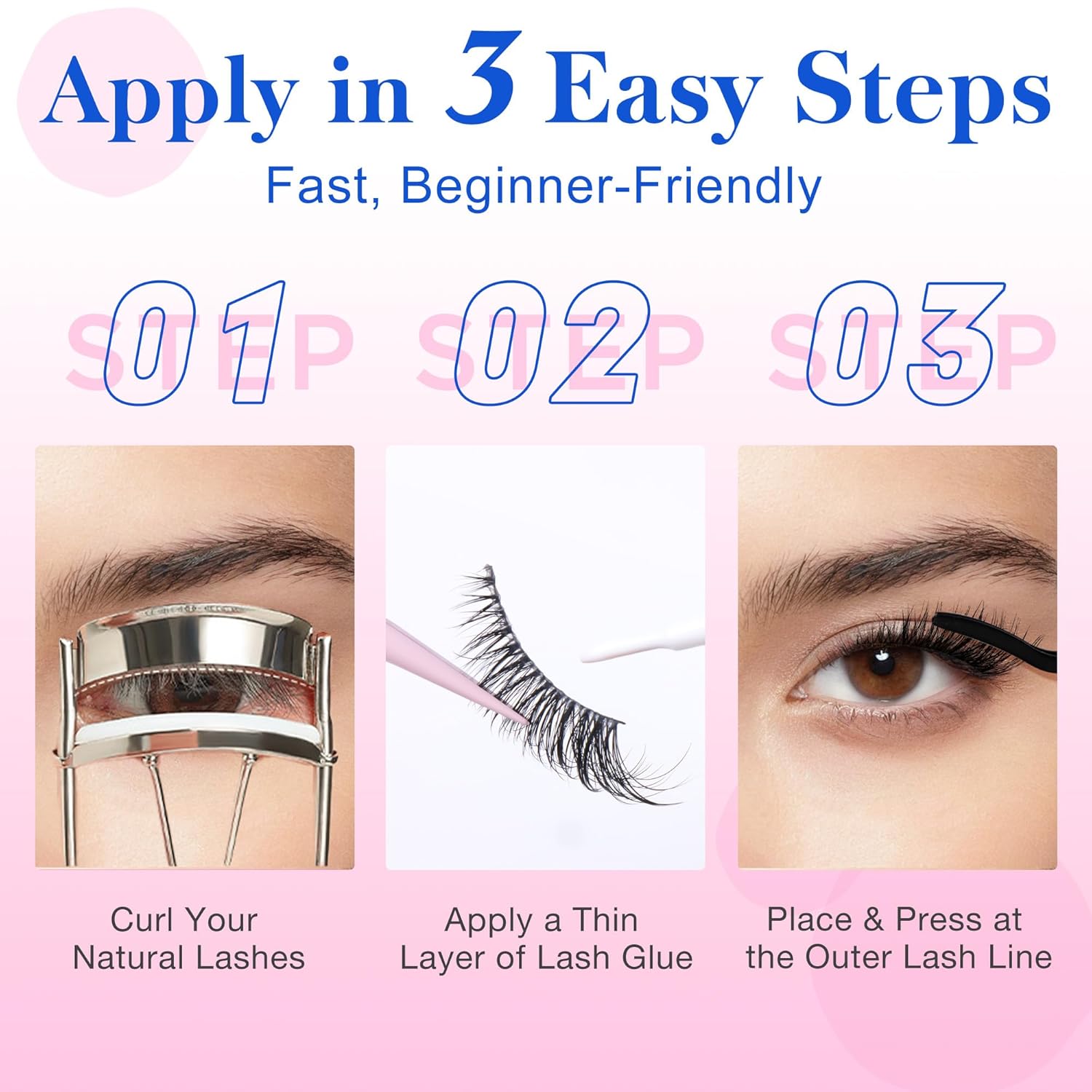 Apply in 3 Easy Steps

Fast, Beginner-Friendly

STEP 01

STEP 02

STEP 03

Curl Your Natural Lashes

Apply a Thin Layer of Lash Glue

Place & Press at the Outer Lash Line