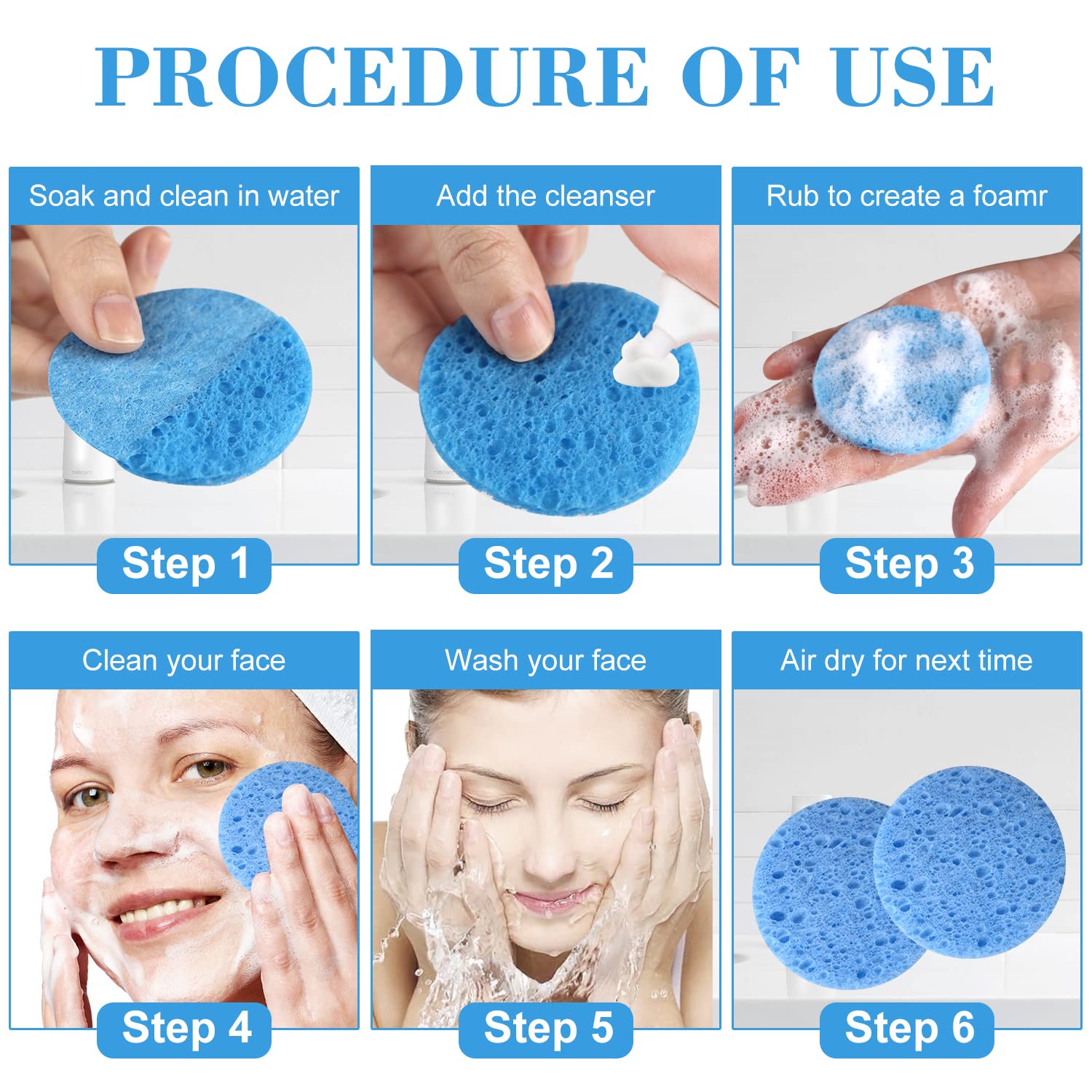 PROCEDURE OF USE

Soak and clean in water

Step 1

Add the cleanser

Step 2

Rub to create a foamr

Step 3

Clean your face

Step 4

Wash your face

Step 5

Air dry for next time

Step 6