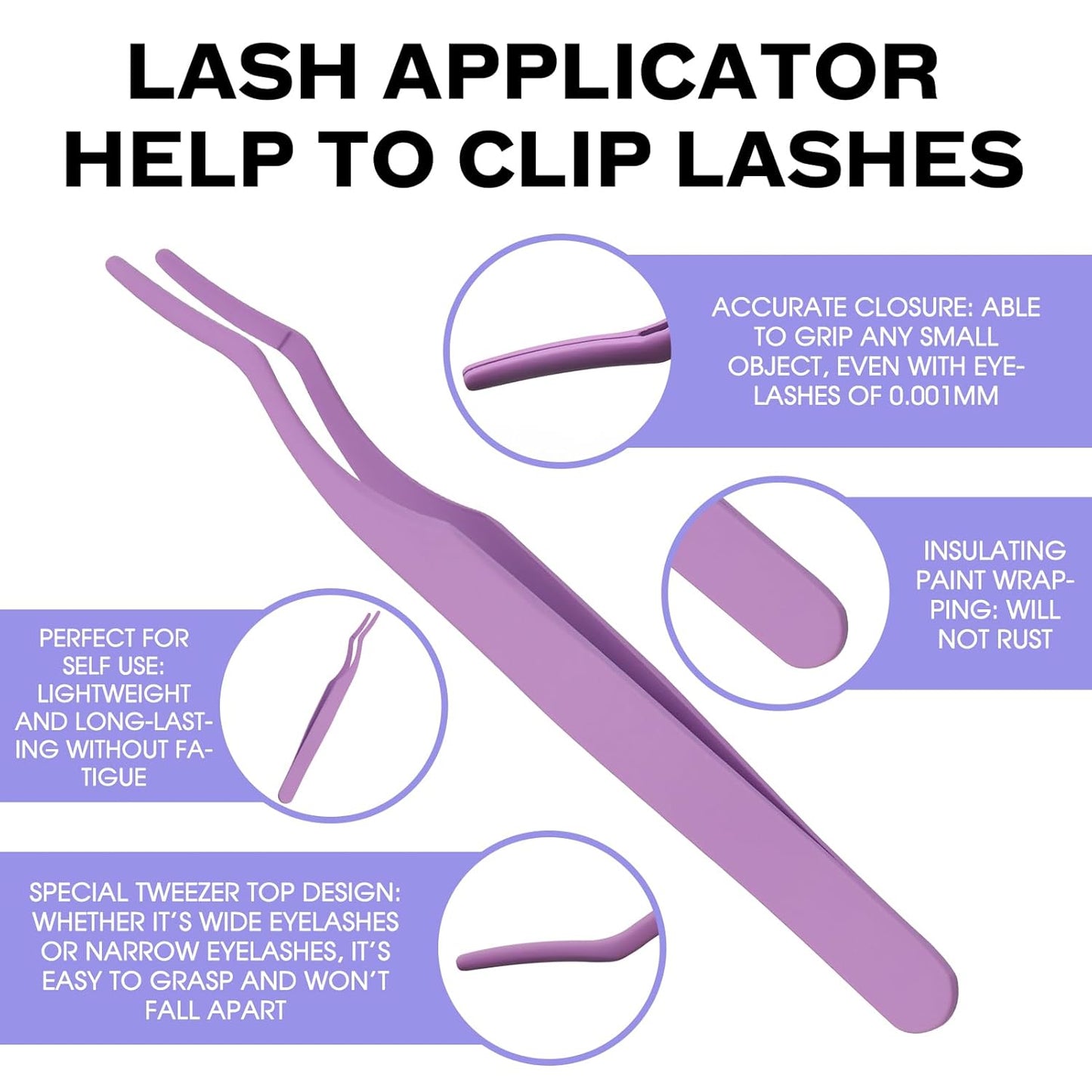 LASH APPLICATOR
HELP TO CLIP LASHES

ACCURATE CLOSURE: ABLE TO GRIP ANY SMALL OBJECT, EVEN WITH EYELASHES OF 0.001MM

INSULATING PAINT WRAPPING: WILL NOT RUST

PERFECT FOR SELF USE: LIGHTWEIGHT AND LONG-LASTING WITHOUT FATIGUE

SPECIAL TWEEZER TOP DESIGN: WHETHER IT'S WIDE EYELASHES OR NARROW EYELASHES, IT'S EASY TO GRASP AND WON'T FALL APART