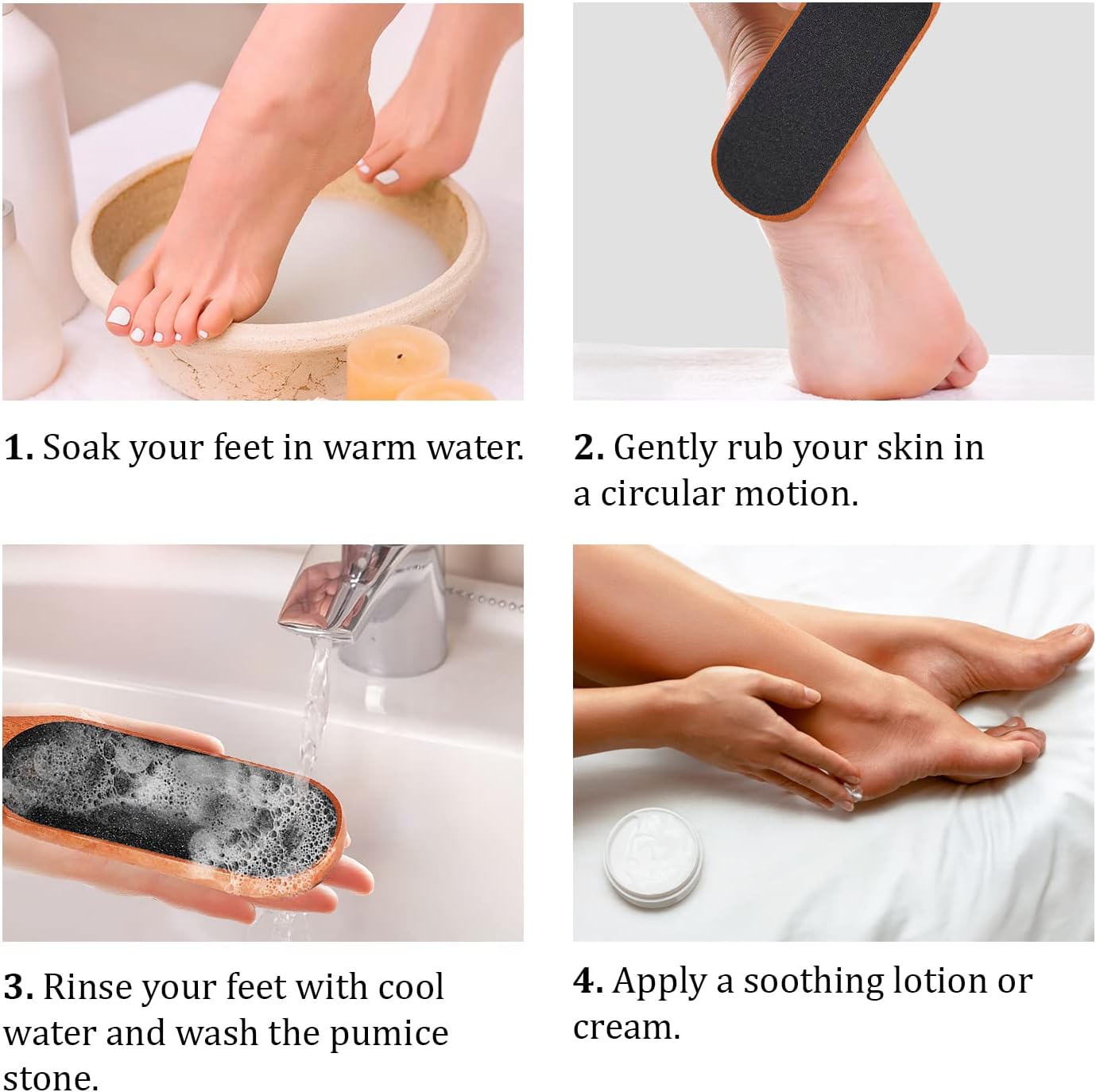 1. Soak your feet in warm water.

2. Gently rub your skin in a circular motion.

3. Rinse your feet with cool water and wash the pumice stone.

4. Apply a soothing lotion or cream.