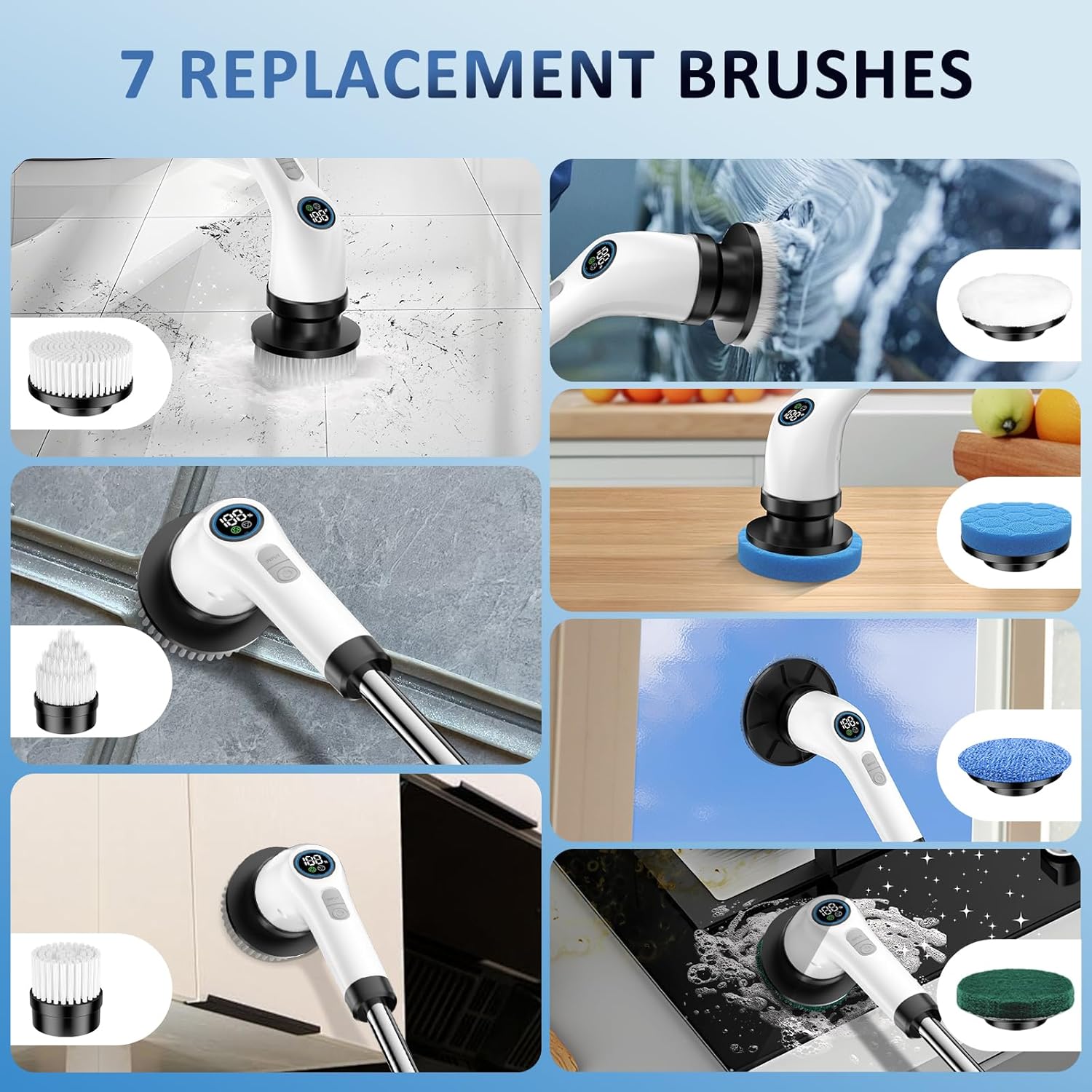 7 REPLACEMENT BRUSHES