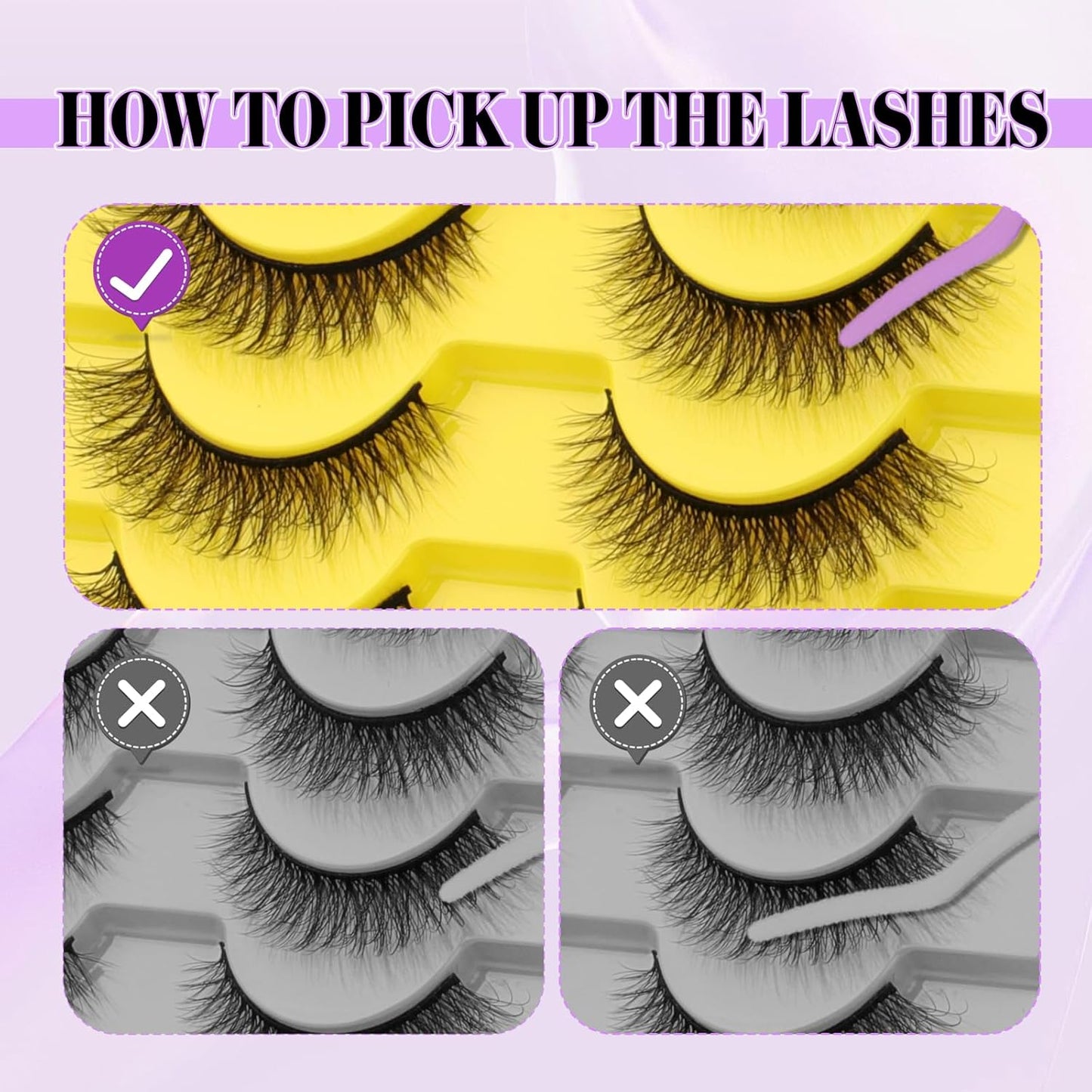 HOW TO PICK UP THE LASHES