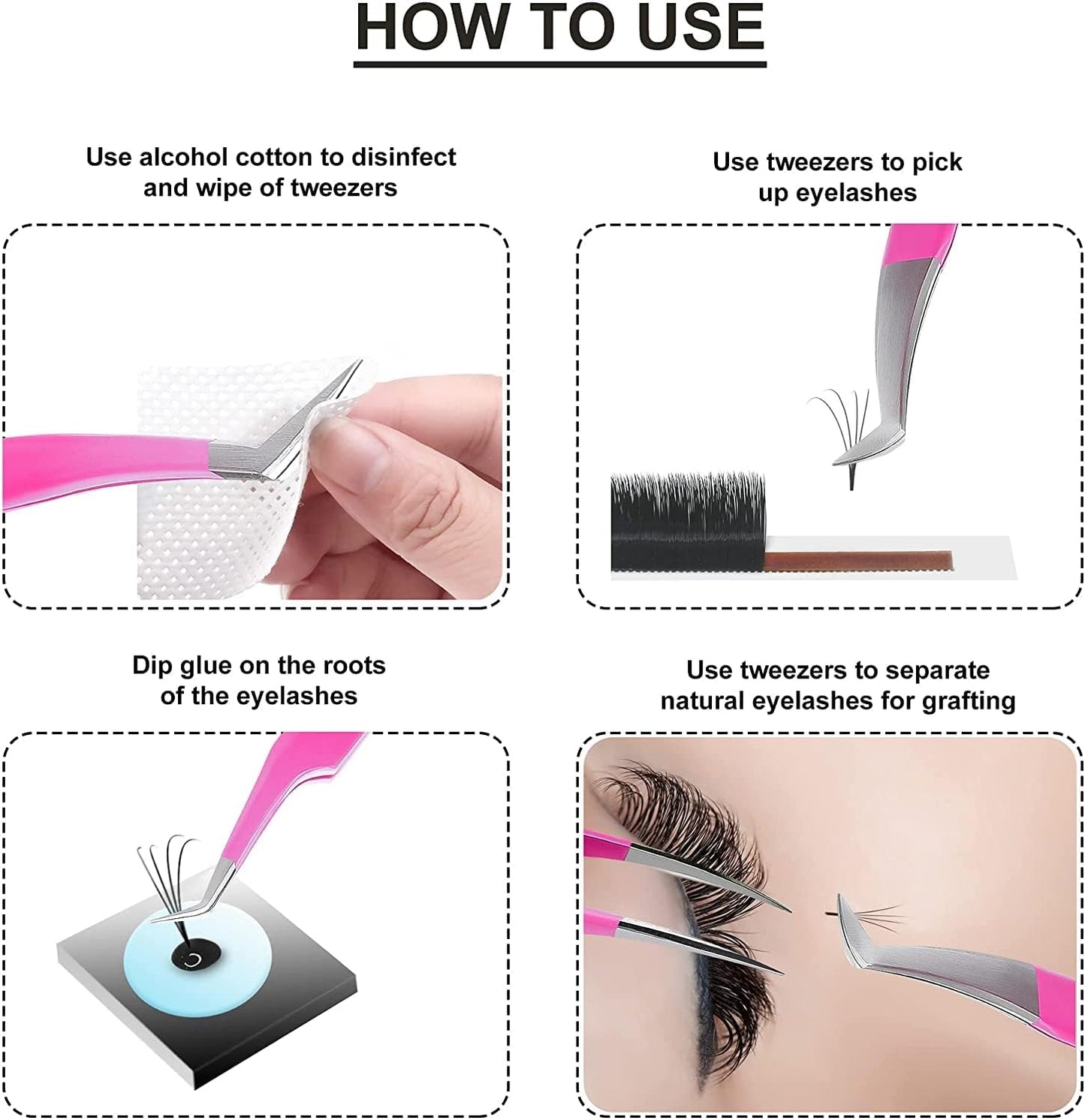 HOW TO USE

Use alcohol cotton to disinfect and wipe of tweezers

Use tweezers to pick up eyelashes

Dip glue on the roots of the eyelashes

Use tweezers to separate natural eyelashes for grafting