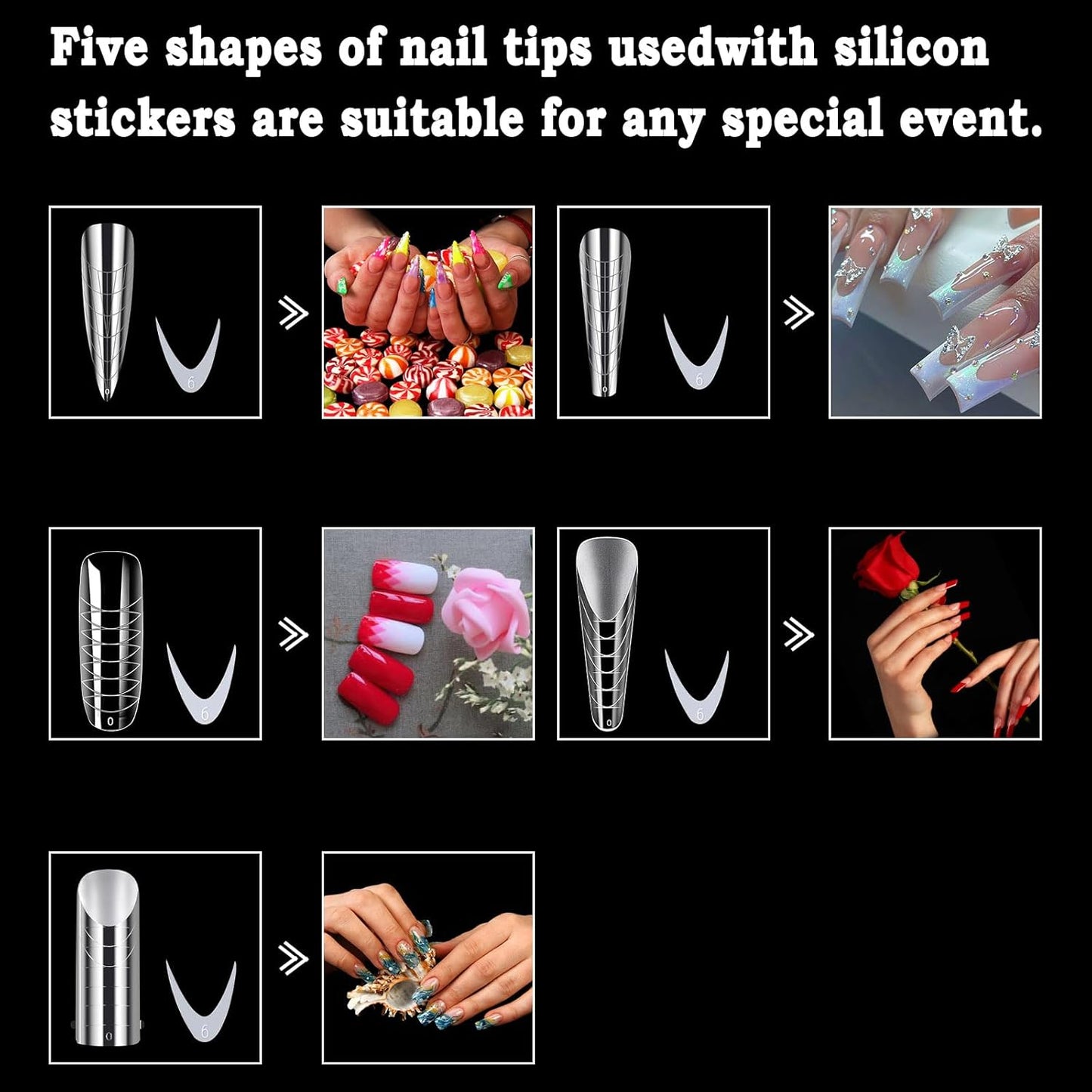 Five shapes of nail tips usedwith silicon stickers are suitable for any special event.

0 6

0 6

0 6

0 6

0 6