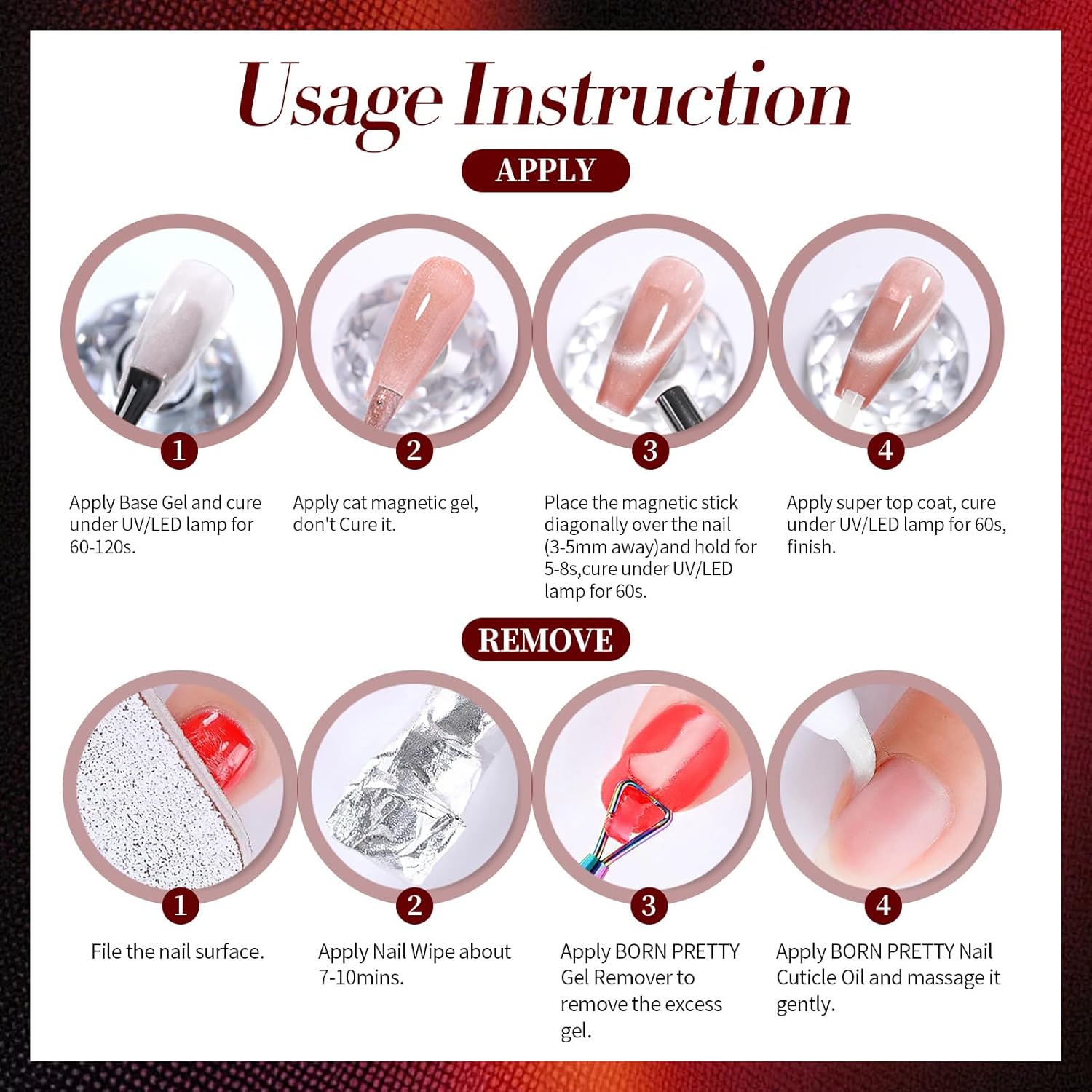 Usage Instruction

APPLY

1

Apply Base Gel and cure under UV/LED lamp for 60-120s.

2

Apply cat magnetic gel, don't Cure it.

3

Place the magnetic stick diagonally over the nail (3-5mm away)and hold for 5-8s,cure under UV/LED lamp for 60s.

4

Apply super top coat, cure under UV/LED lamp for 60s, finish.

REMOVE

1

File the nail surface.

2

Apply Nail Wipe about 7-10mins.

3

Apply BORN PRETTY Gel Remover to remove the excess gel.

4

Apply BORN PRETTY Nail Cuticle Oil and massage it gently.