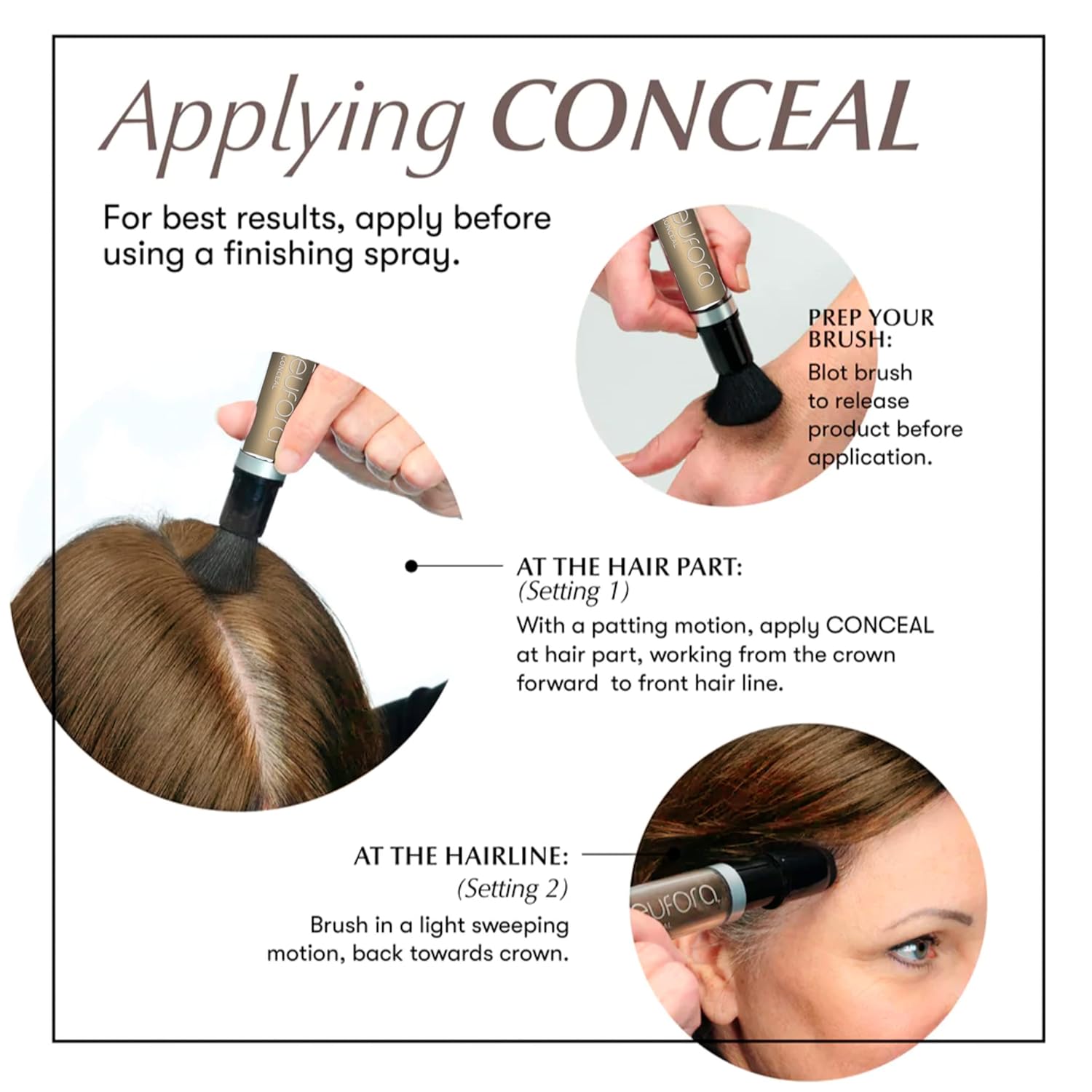 Applying CONCEAL

For best results, apply before using a finishing spray.

eufora CONCEAL

PREP YOUR BRUSH:
Blot brush to release product before application.

eufora CONCEAL

AT THE HAIR PART:
(Setting 1)
With a patting motion, apply CONCEAL at hair part, working from the crown forward to front hair line.

AT THE HAIRLINE:
(Setting 2)
Brush in a light sweeping motion, back towards crown.

eufora