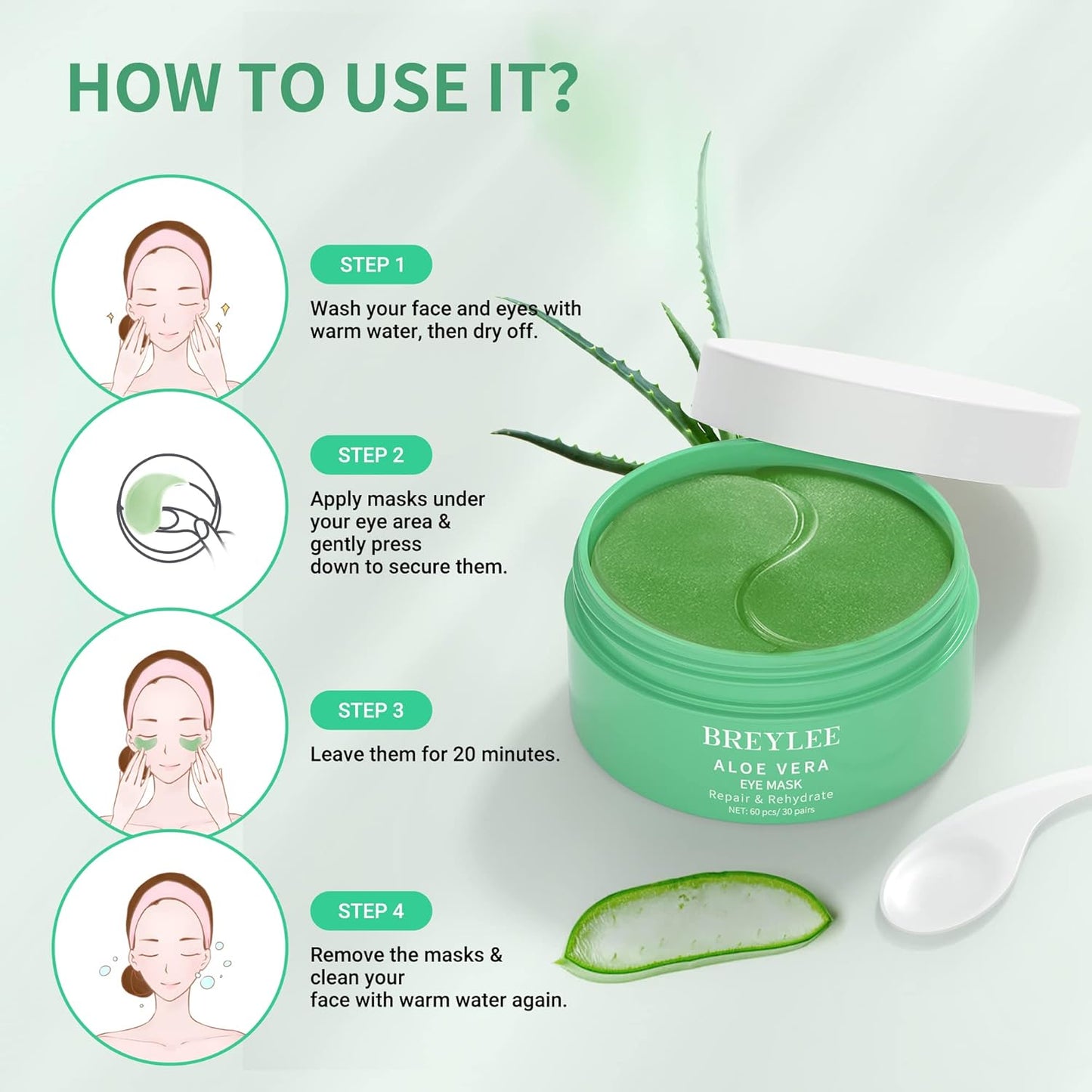 HOW TO USE IT?

STEP 1

Wash your face and eyes with warm water, then dry off.

STEP 2

Apply masks under your eye area & gently press down to secure them.

STEP 3

Leave them for 20 minutes.

STEP 4

Remove the masks & clean your face with warm water again.

BREYLEE
ALOE VERA
EYE MASK
Repair & Rehydrate
NET: 60 pcs/ 30 pairs