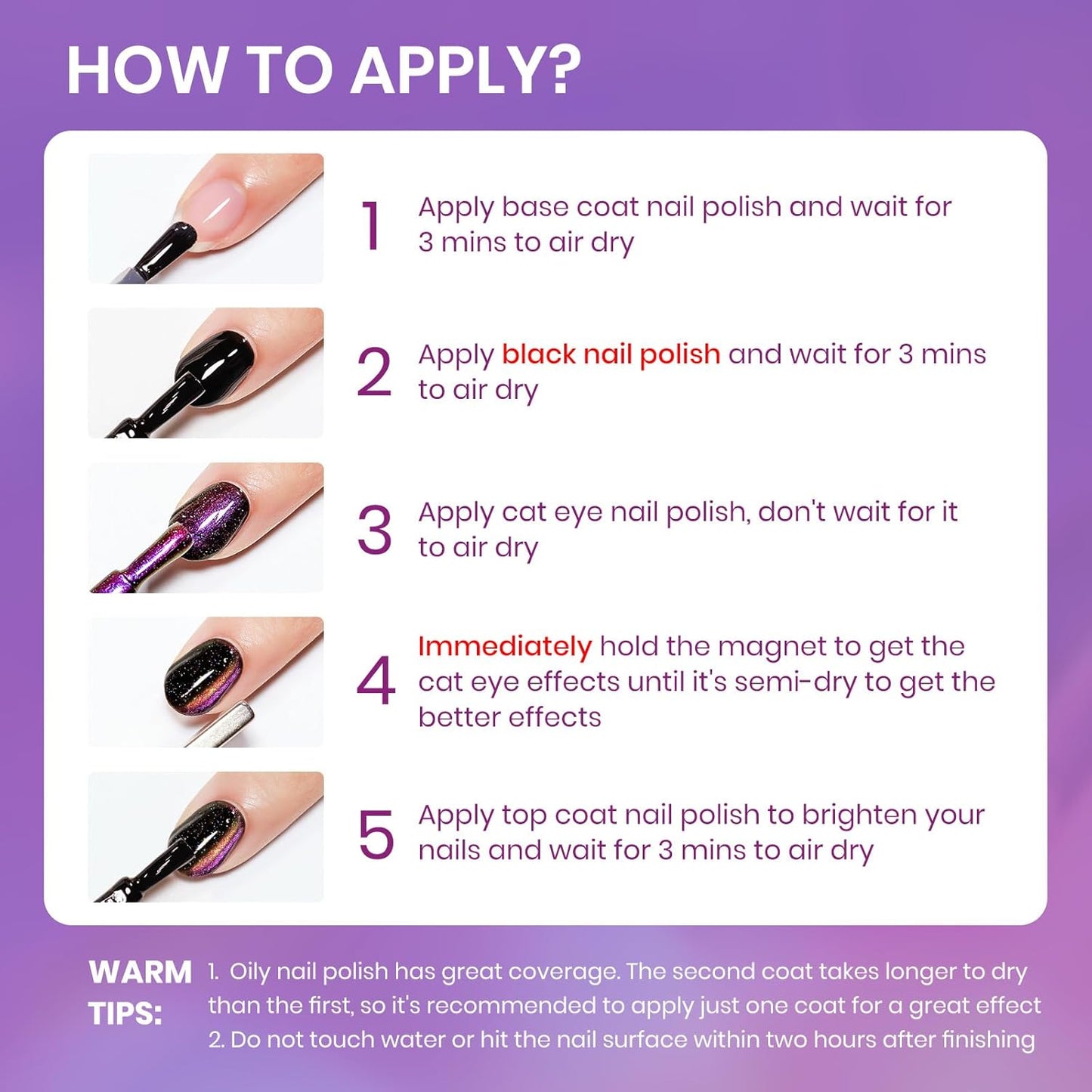 HOW TO APPLY?

1 Apply base coat nail polish and wait for 3 mins to air dry

2 Apply black nail polish and wait for 3 mins to air dry

3 Apply cat eye nail polish, don't wait for it to air dry

4 Immediately hold the magnet to get the cat eye effects until it's semi-dry to get the better effects

5 Apply top coat nail polish to brighten your nails and wait for 3 mins to air dry

WARM TIPS:
1. Oily nail polish has great coverage. The second coat takes longer to dry than the first, so it's recommended to apply just one coat for a great effect
2. Do not touch water or hit the nail surface within two hours after finishing