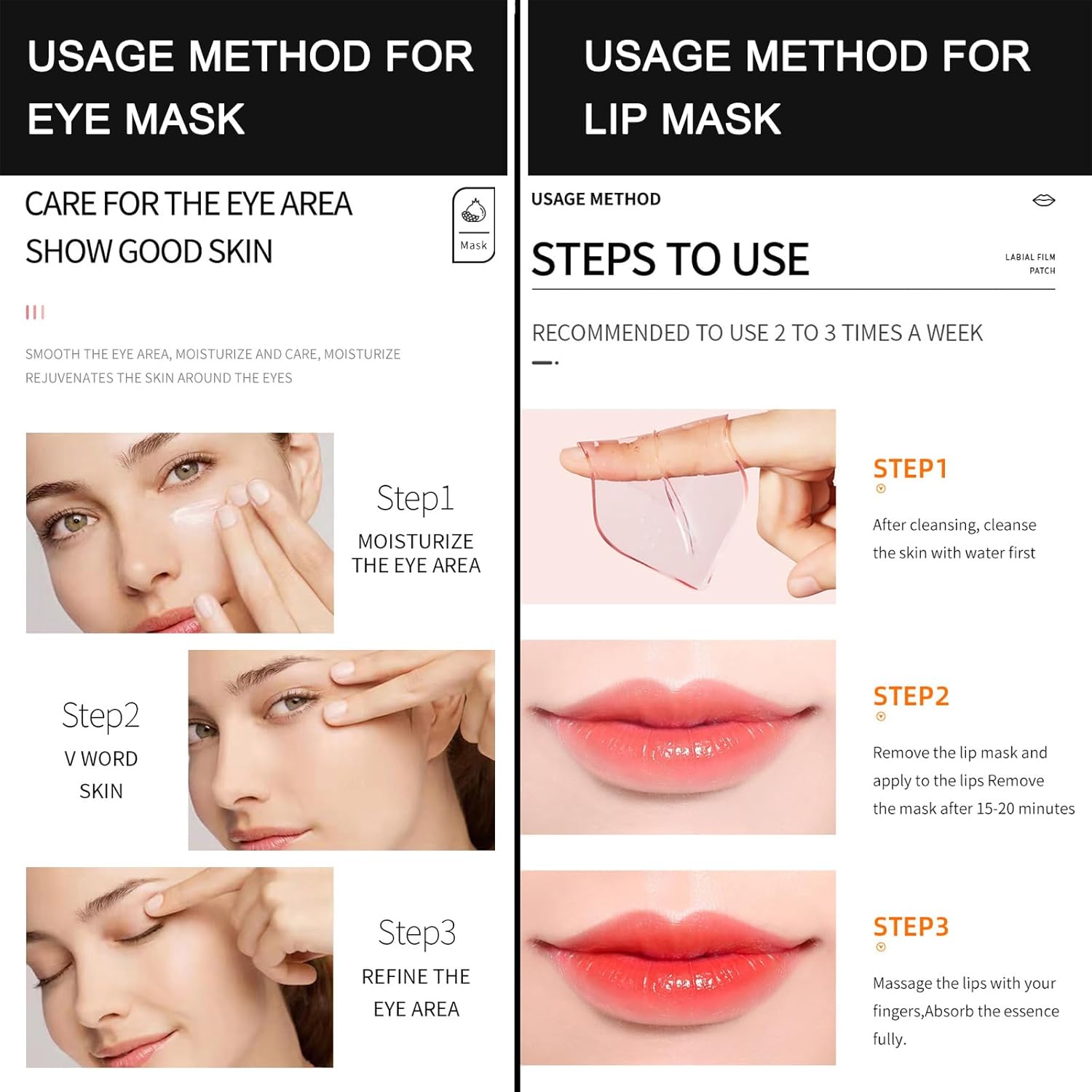 USAGE METHOD FOR EYE MASK

CARE FOR THE EYE AREA
SHOW GOOD SKIN

Mask

SMOOTH THE EYE AREA, MOISTURIZE AND CARE, MOISTURIZE REJUVENATES THE SKIN AROUND THE EYES

Step1
MOISTURIZE THE EYE AREA

Step2
V WORD SKIN

Step3
REFINE THE EYE AREA

USAGE METHOD FOR LIP MASK

USAGE METHOD

STEPS TO USE

LABIAL FILM PATCH

RECOMMENDED TO USE 2 TO 3 TIMES A WEEK

STEP1
After cleansing, cleanse the skin with water first

STEP2
Remove the lip mask and apply to the lips Remove the mask after 15-20 minutes

STEP3
Massage the lips with your fingers,Absorb the essence fully.