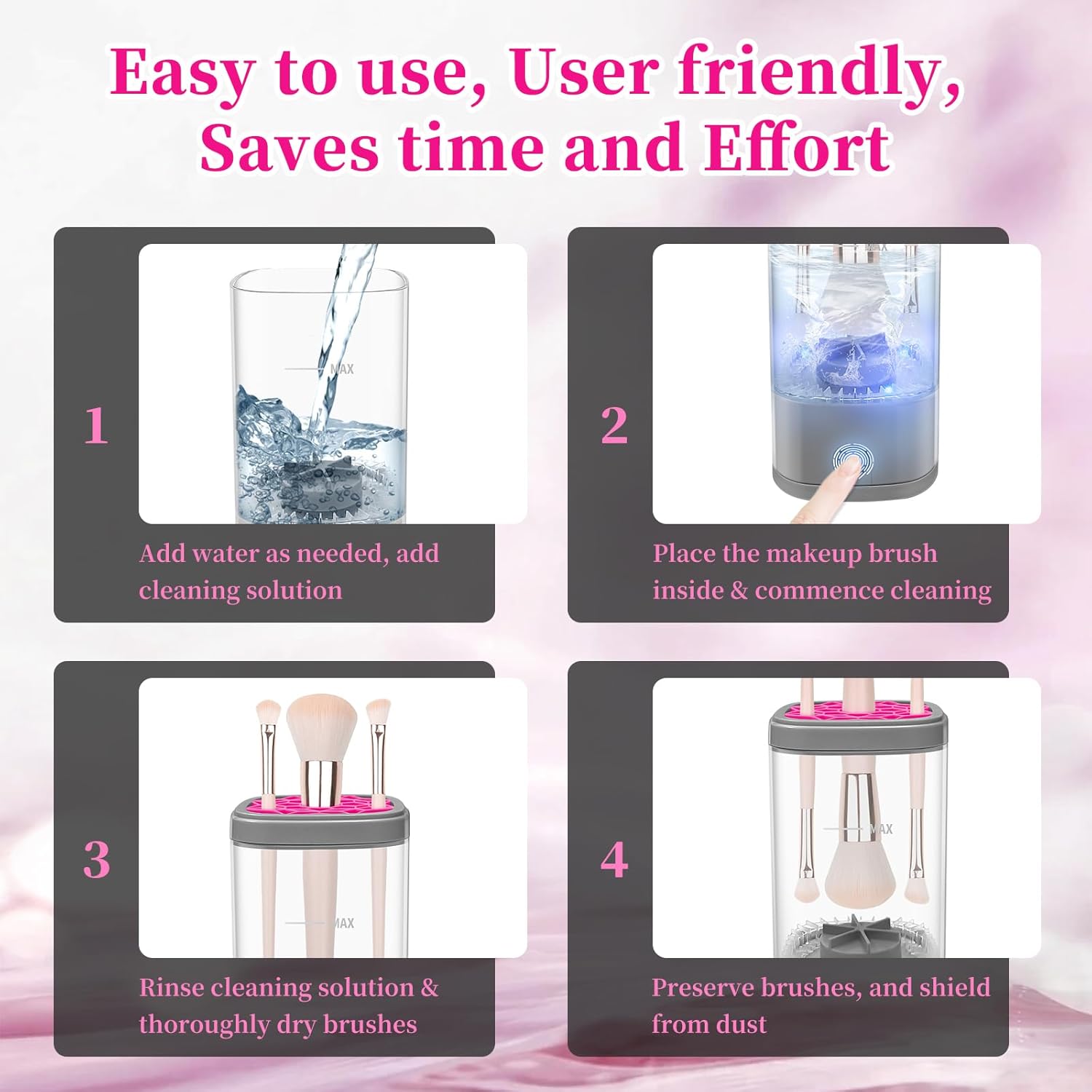 Easy to use, User friendly, Saves time and Effort

1

MAX

Add water as needed, add cleaning solution

2

Place the makeup brush inside & commence cleaning

3

MAX

Rinse cleaning solution & thoroughly dry brushes

4

MAX

Preserve brushes, and shield from dust