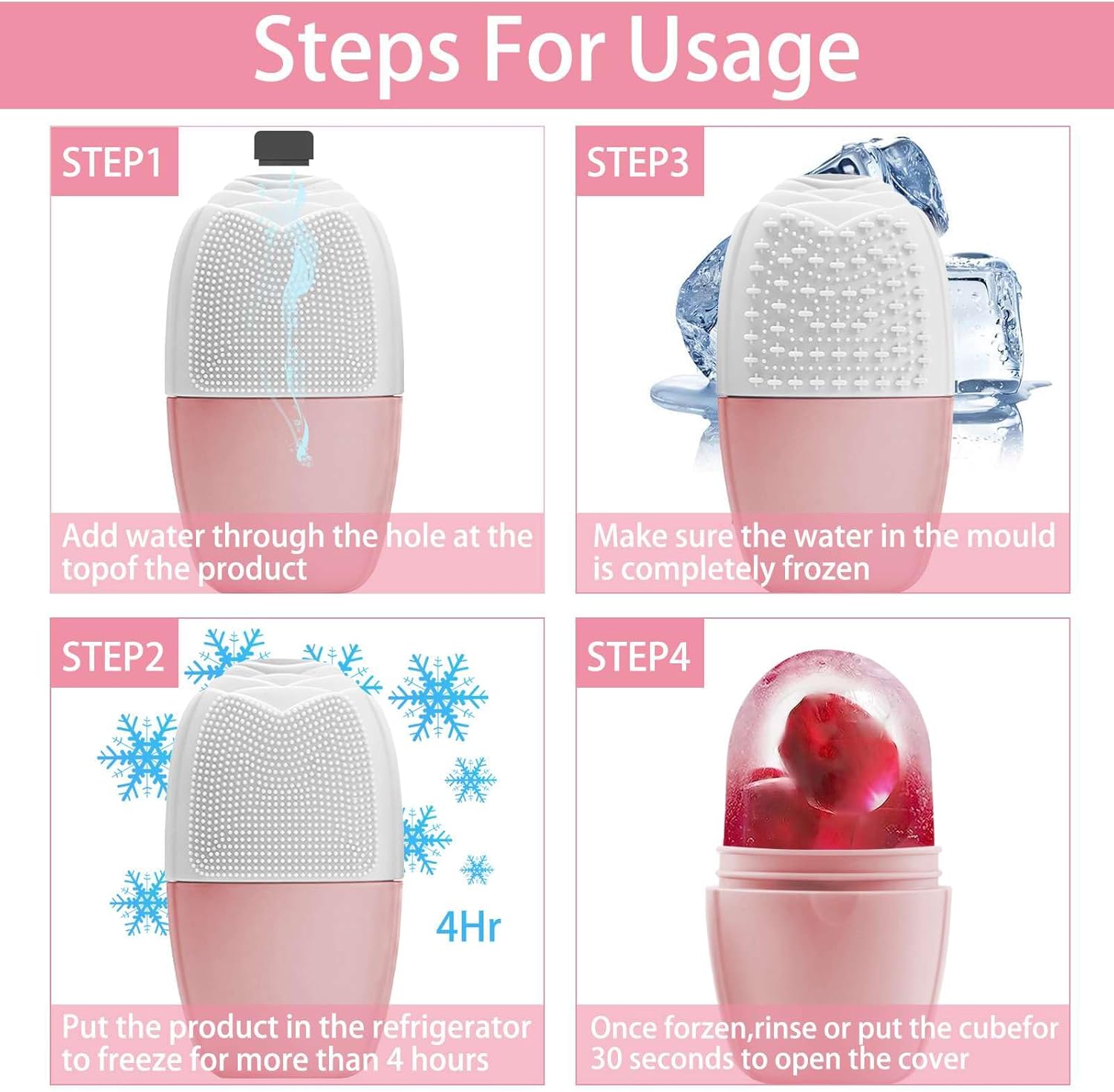 Steps For Usage

STEP1

Add water through the hole at the topof the product

STEP3

Make sure the water in the mould is completely frozen

STEP2

4Hr

Put the product in the refrigerator to freeze for more than 4 hours

STEP4

Once forzen,rinse or put the cubefor 30 seconds to open the cover