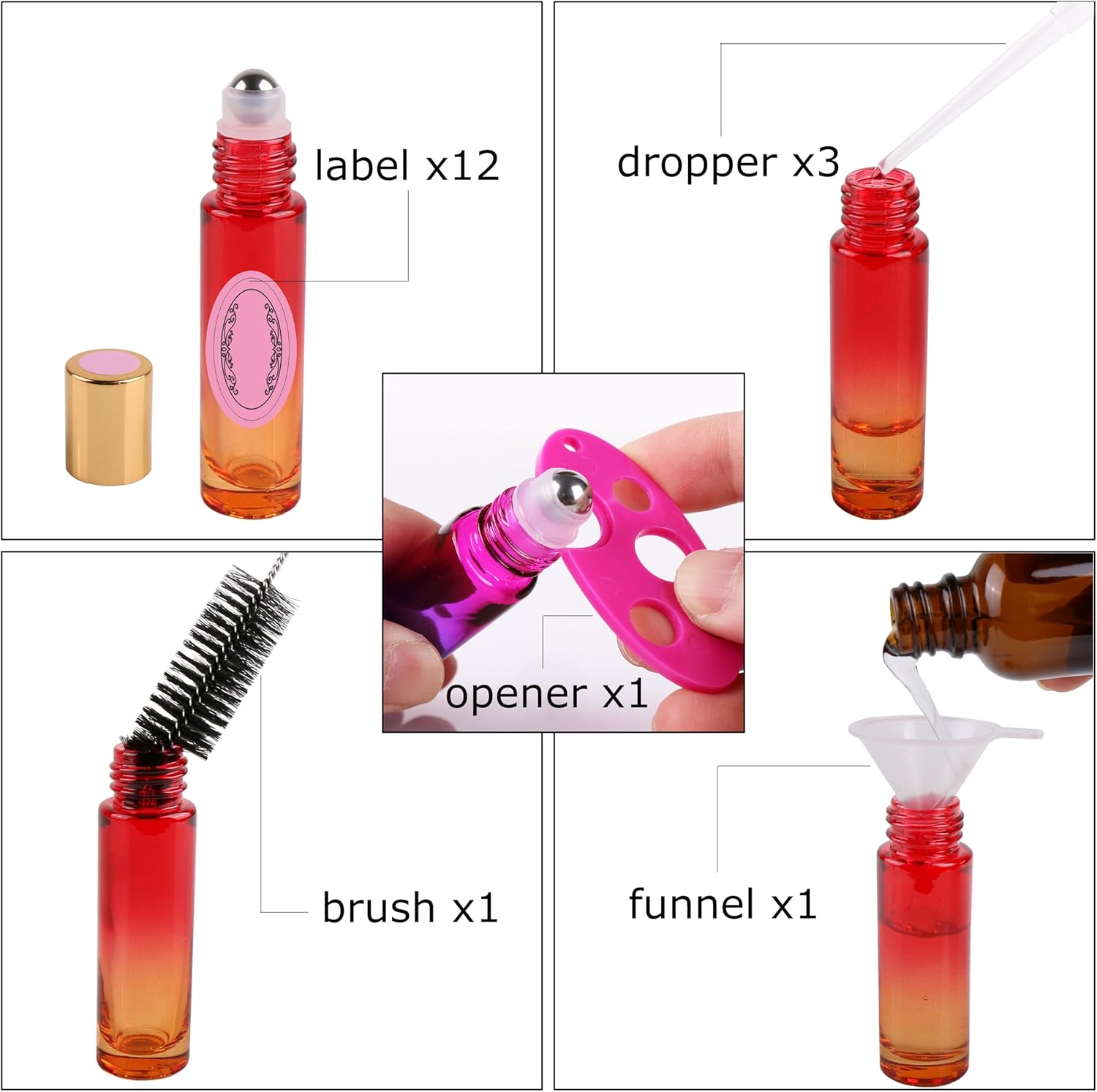 label x12

dropper x3

opener x1

brush x1

funnel x1