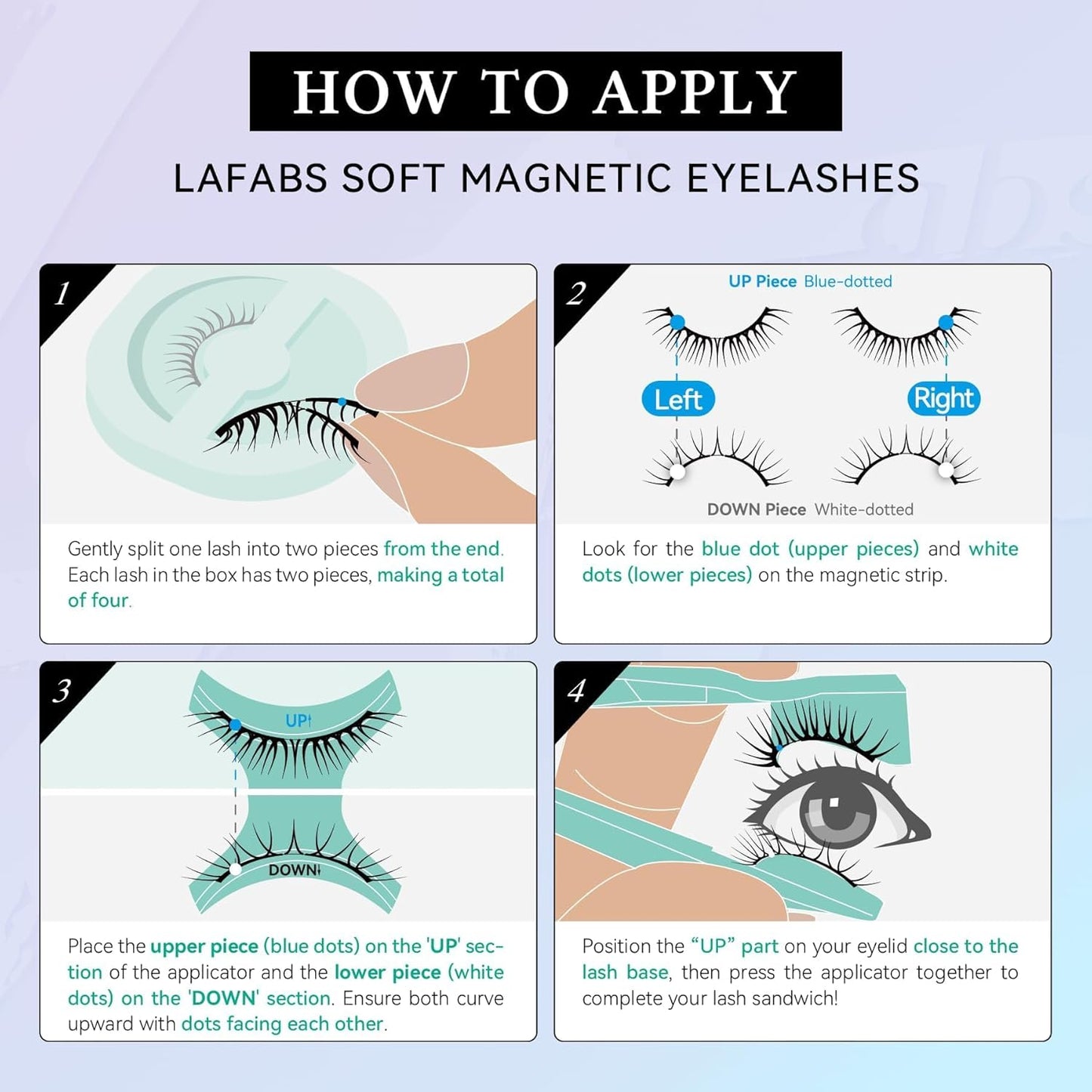 HOW TO APPLY

LAFABS SOFT MAGNETIC EYELASHES

1

Gently split one lash into two pieces from the end. Each lash in the box has two pieces, making a total of four.

2

UP Piece Blue-dotted

Left

Right

DOWN Piece White-dotted

Look for the blue dot (upper pieces) and white dots (lower pieces) on the magnetic strip.

3

UP↑

DOWN↓

Place the upper piece (blue dots) on the 'UP' section of the applicator and the lower piece (white dots) on the 'DOWN' section. Ensure both curve upward with dots facing each other.

4

Position the "UP" part on your eyelid close to the lash base, then press the applicator together to complete your lash sandwich!