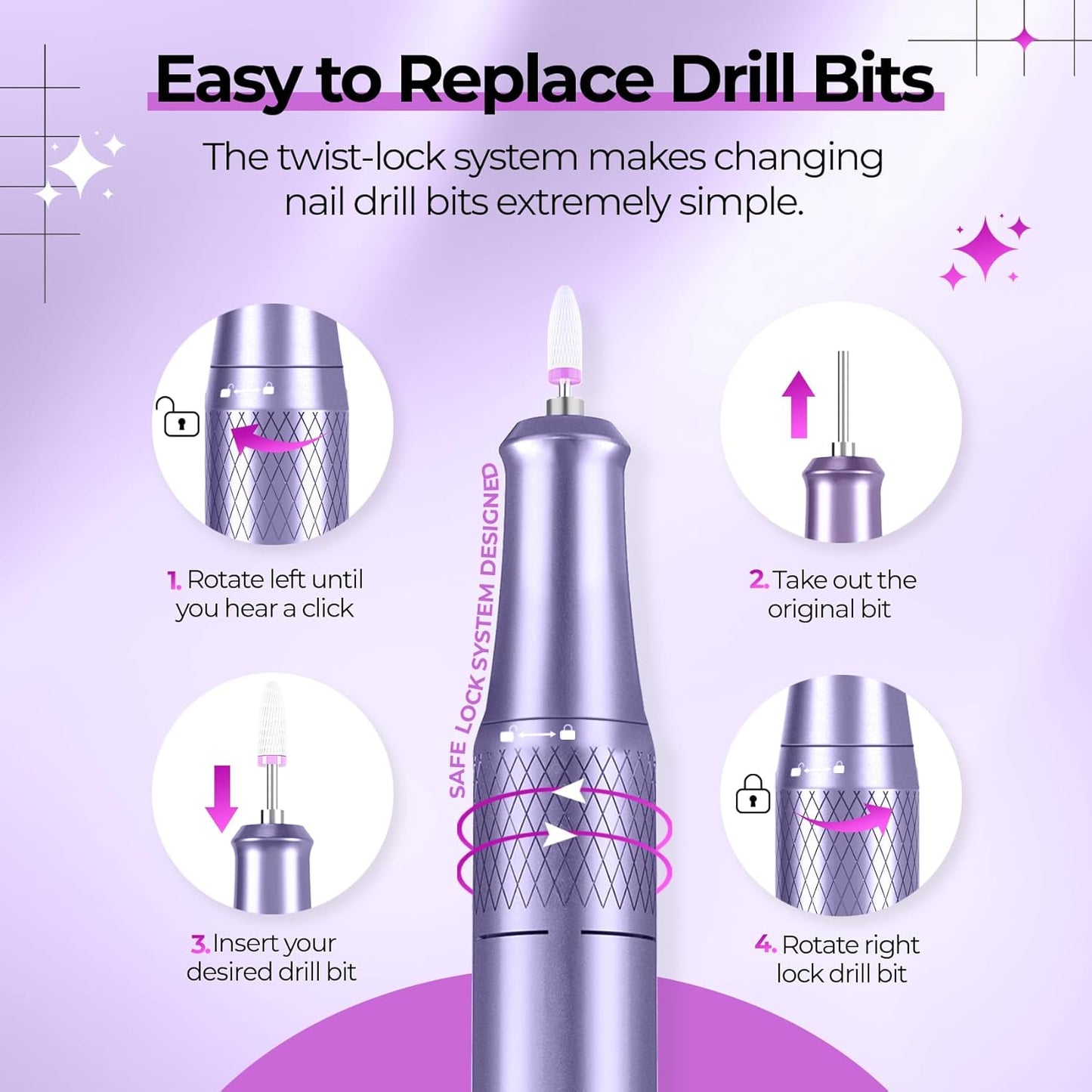 Easy to Replace Drill Bits

The twist-lock system makes changing nail drill bits extremely simple.

1. Rotate left until you hear a click

SAFE LOCK SYSTEM DESIGNED

2. Take out the original bit

3. Insert your desired drill bit

4. Rotate right lock drill bit