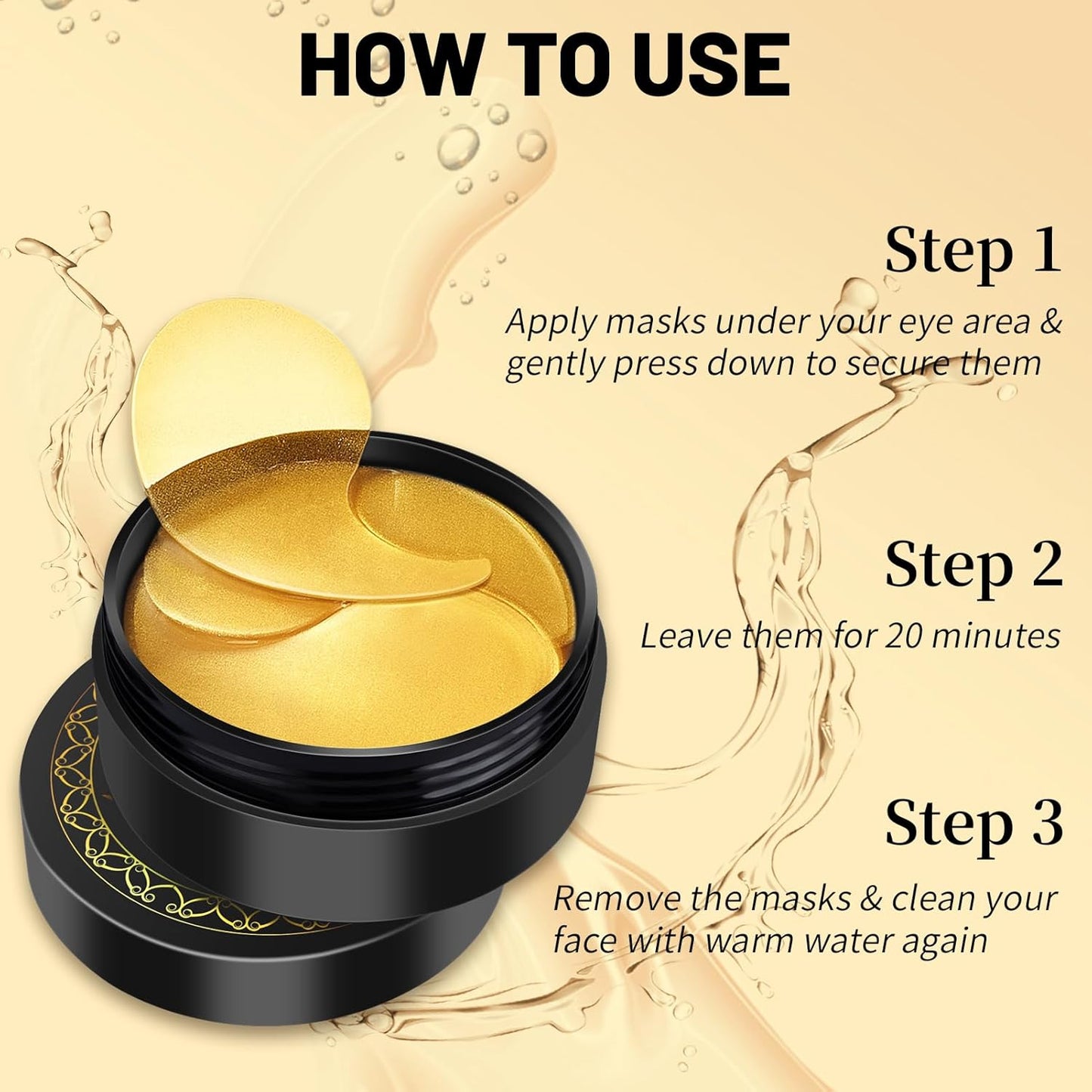 HOW TO USE

Step 1

Apply masks under your eye area & gently press down to secure them

Step 2

Leave them for 20 minutes

Step 3

Remove the masks & clean your face with warm water again