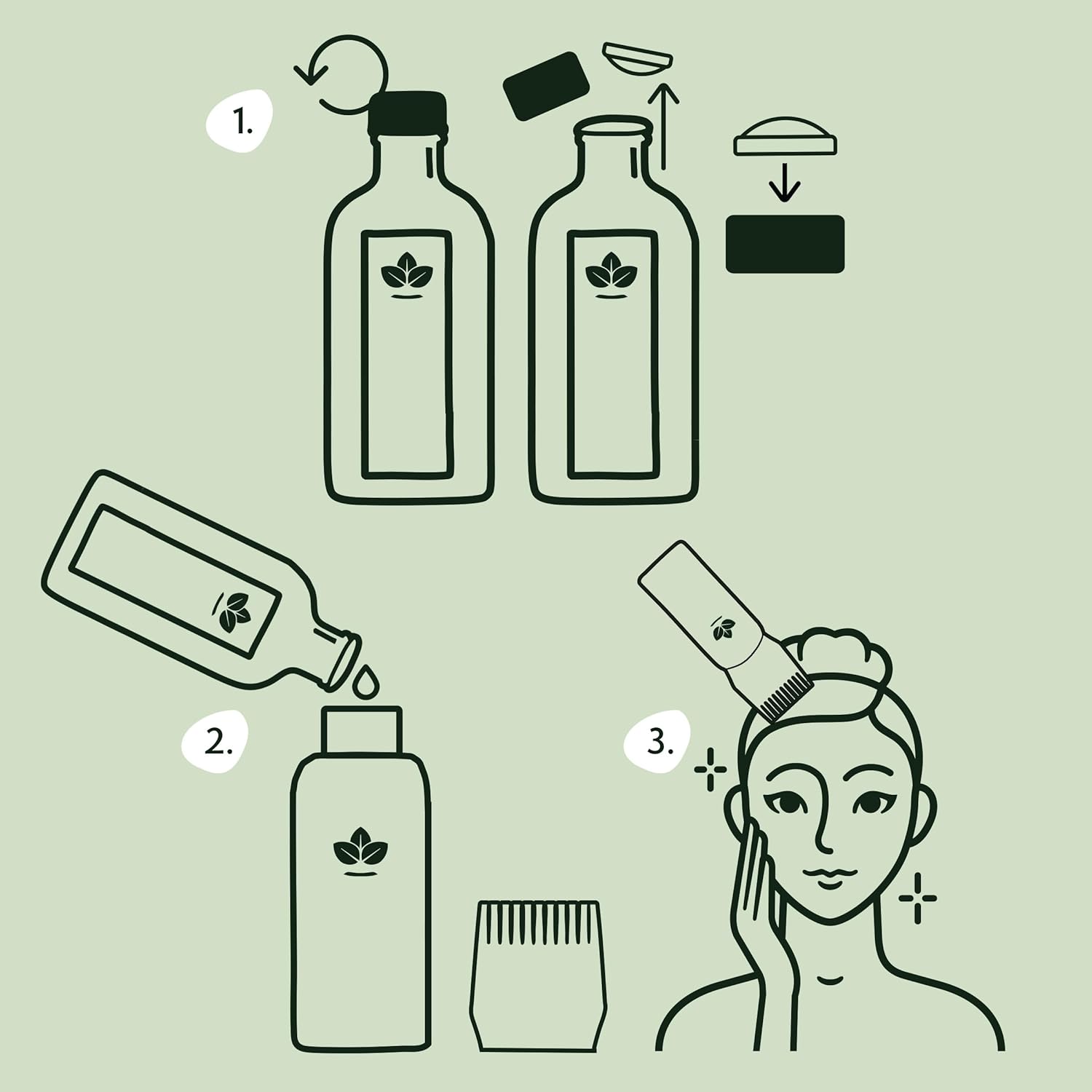 1.

2.

3.