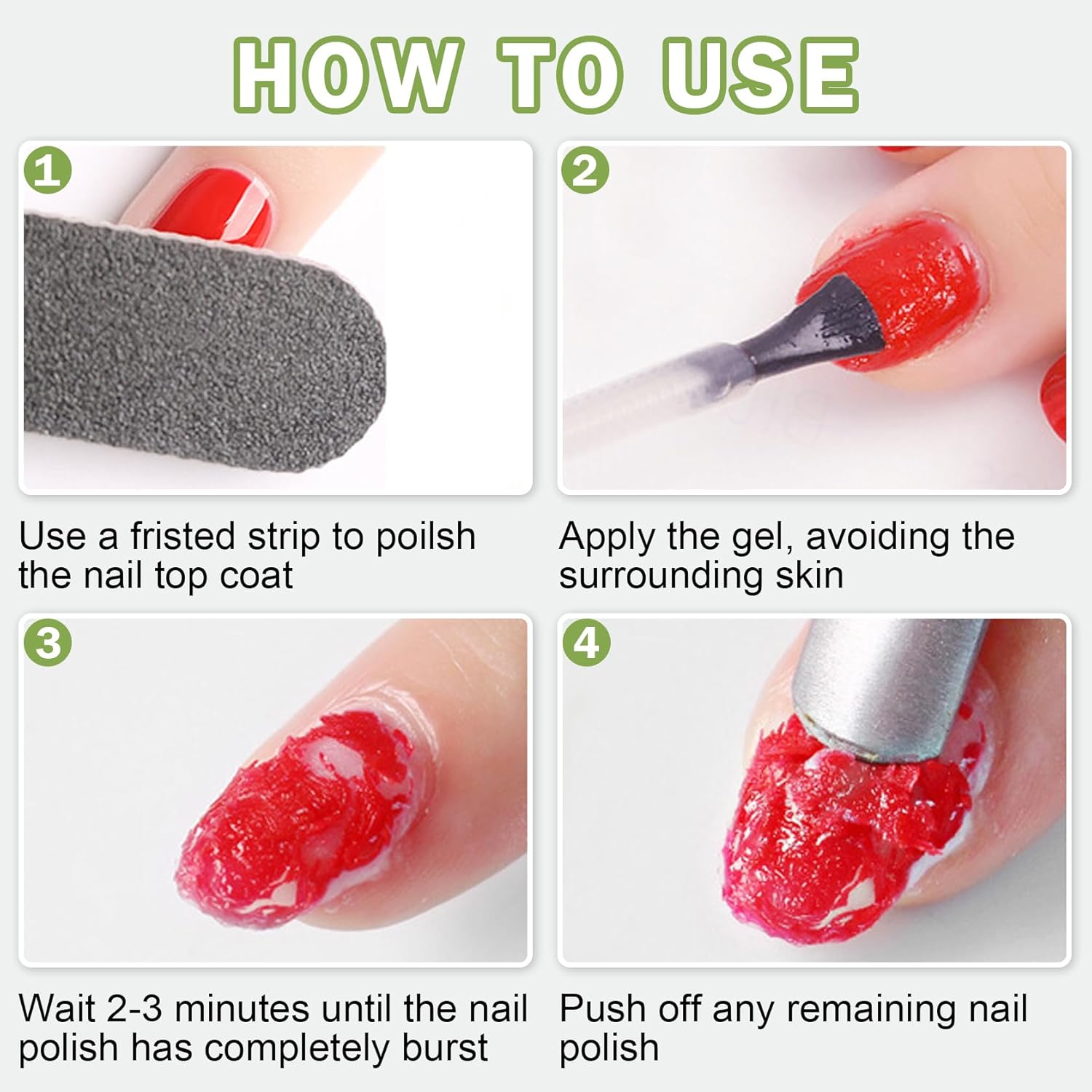 HOW TO USE

1

Use a fristed strip to poilsh the nail top coat

2

Apply the gel, avoiding the surrounding skin

3

Wait 2-3 minutes until the nail polish has completely burst

4

Push off any remaining nail polish