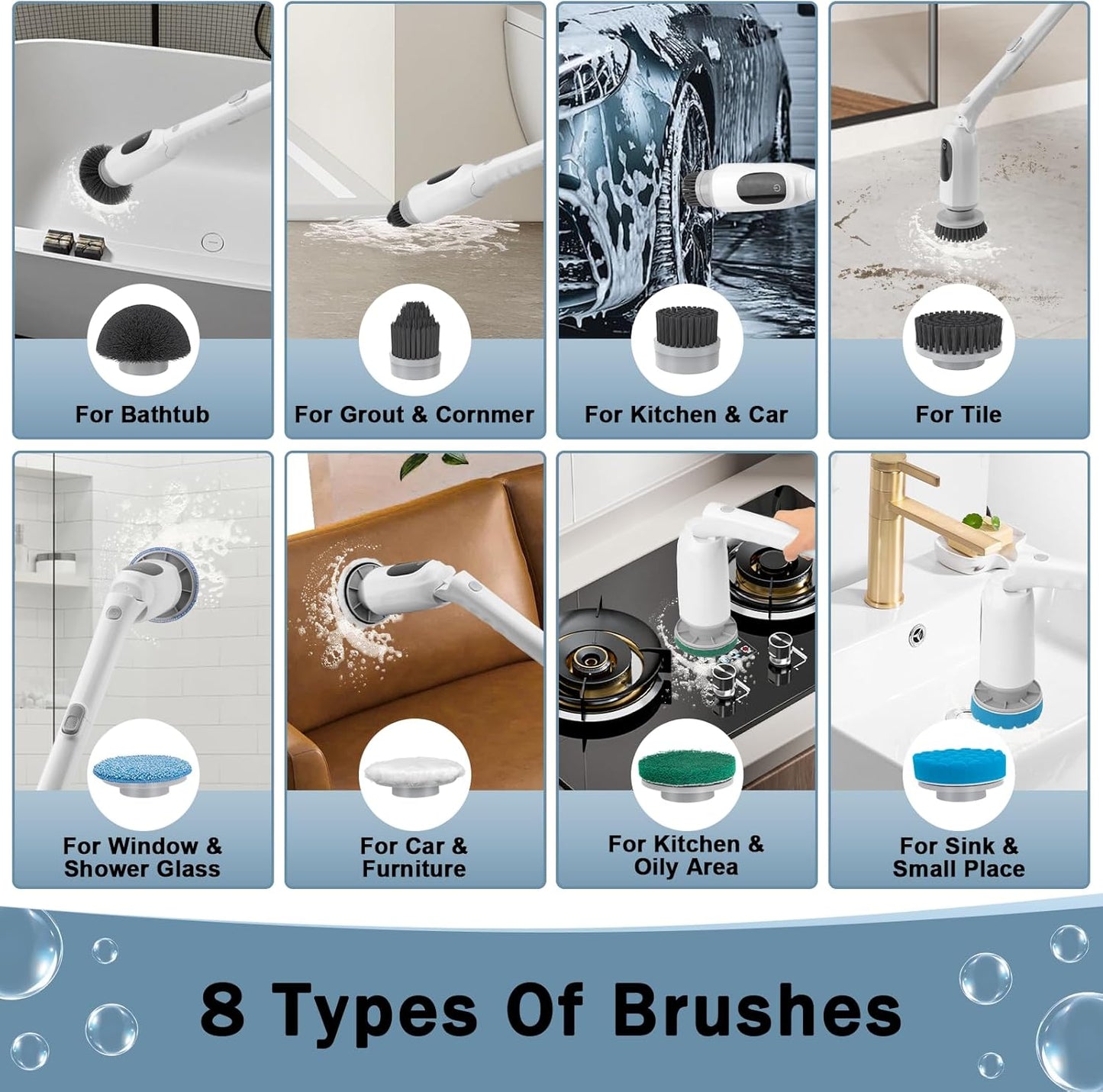 For Bathtub

For Grout & Cornmer

For Kitchen & Car

For Tile

For Window & Shower Glass

For Car & Furniture

For Kitchen & Oily Area

For Sink & Small Place

8 Types Of Brushes