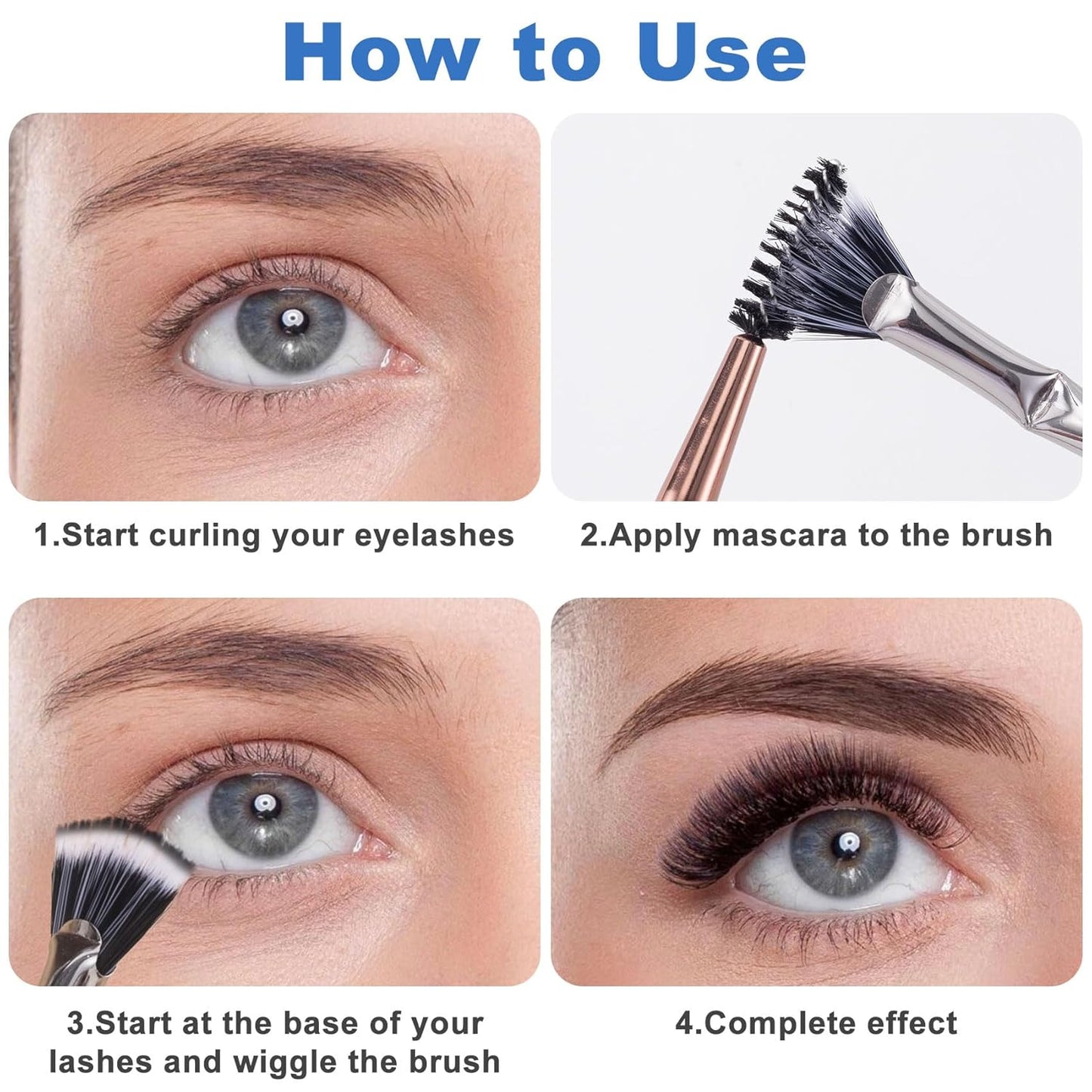 How to Use

1.Start curling your eyelashes

2.Apply mascara to the brush

3.Start at the base of your lashes and wiggle the brush

4.Complete effect