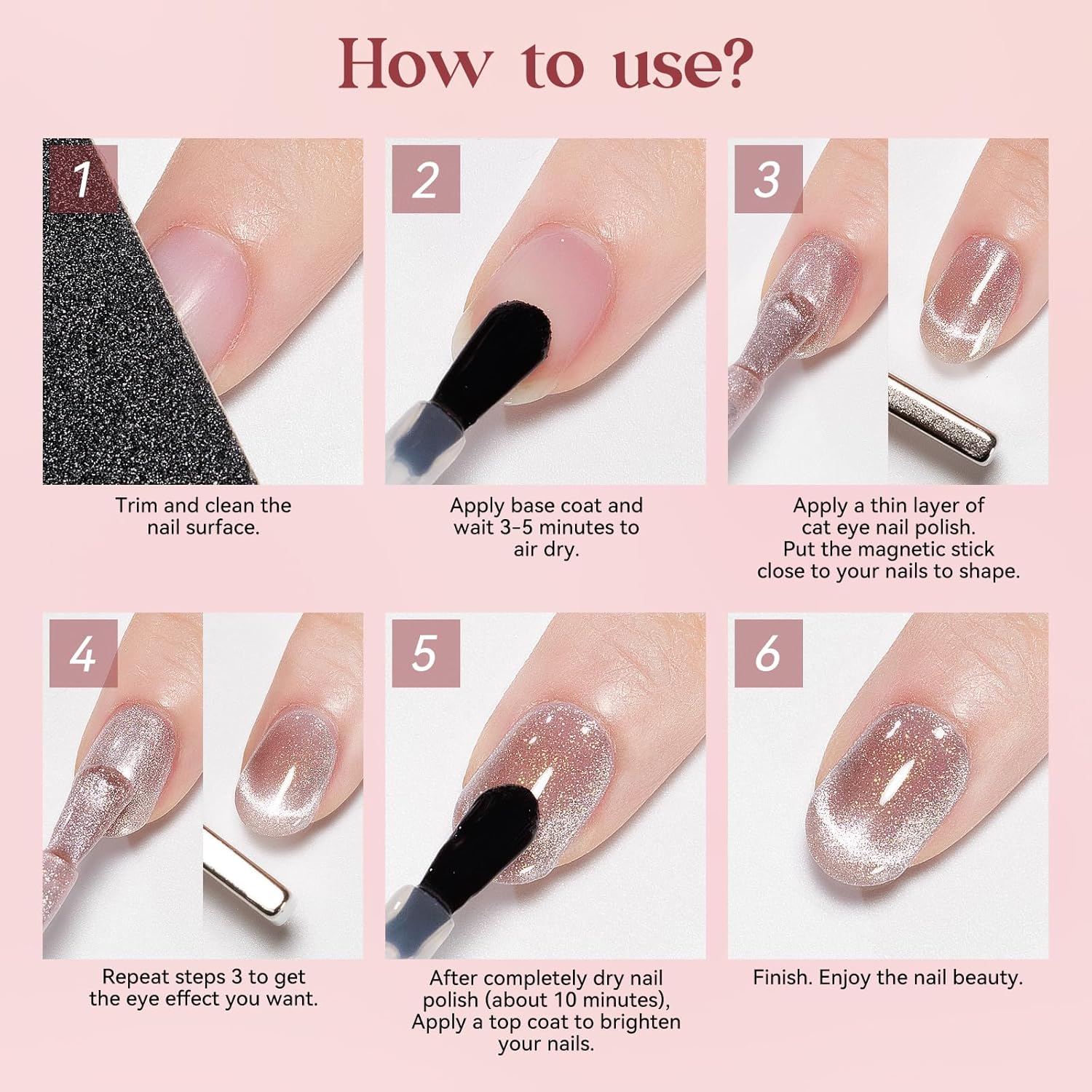 How to use?

1

Trim and clean the nail surface.

2

Apply base coat and wait 3-5 minutes to air dry.

3

Apply a thin layer of cat eye nail polish. Put the magnetic stick close to your nails to shape.

4

Repeat steps 3 to get the eye effect you want.

5

After completely dry nail polish (about 10 minutes), Apply a top coat to brighten your nails.

6

Finish. Enjoy the nail beauty.