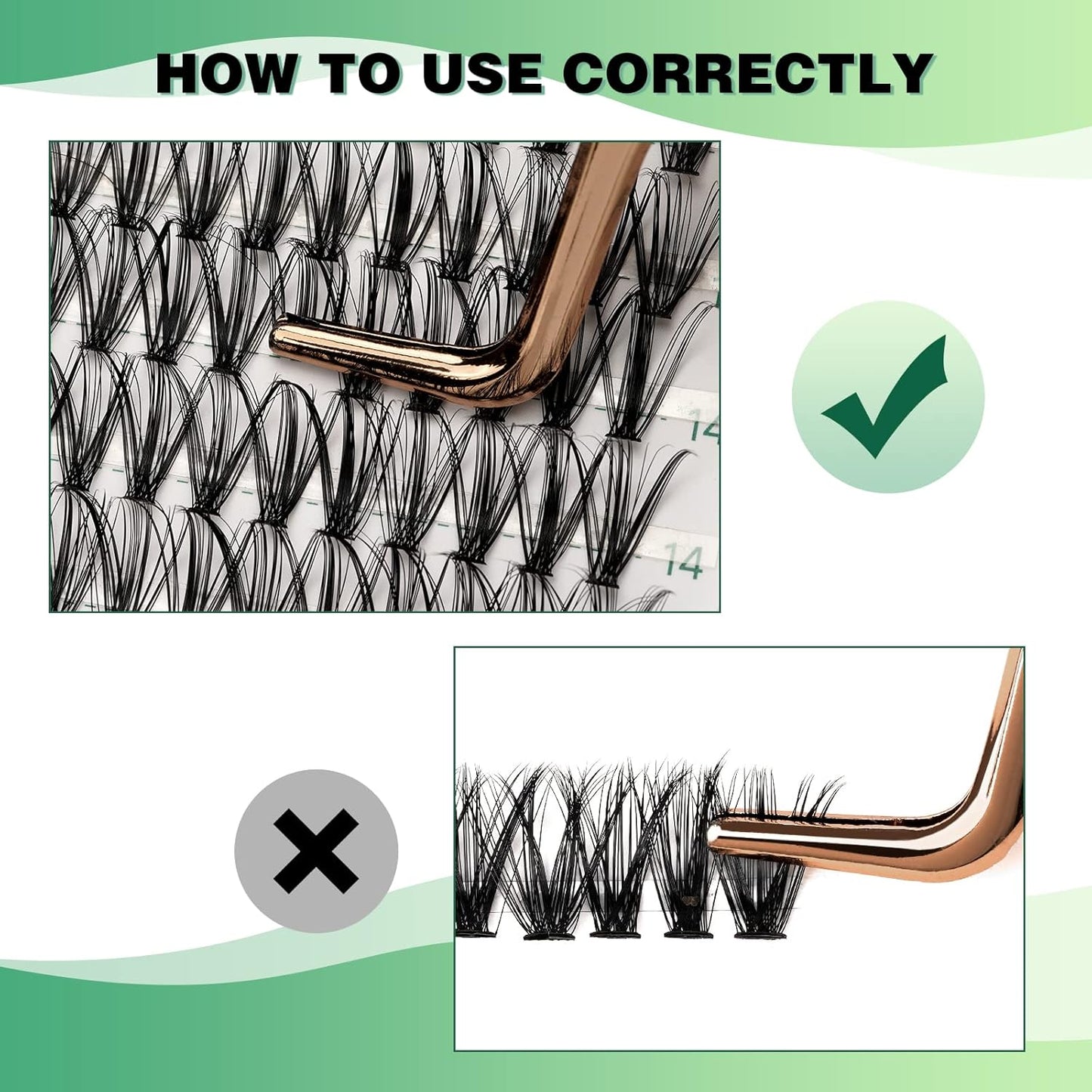 HOW TO USE CORRECTLY

14

14