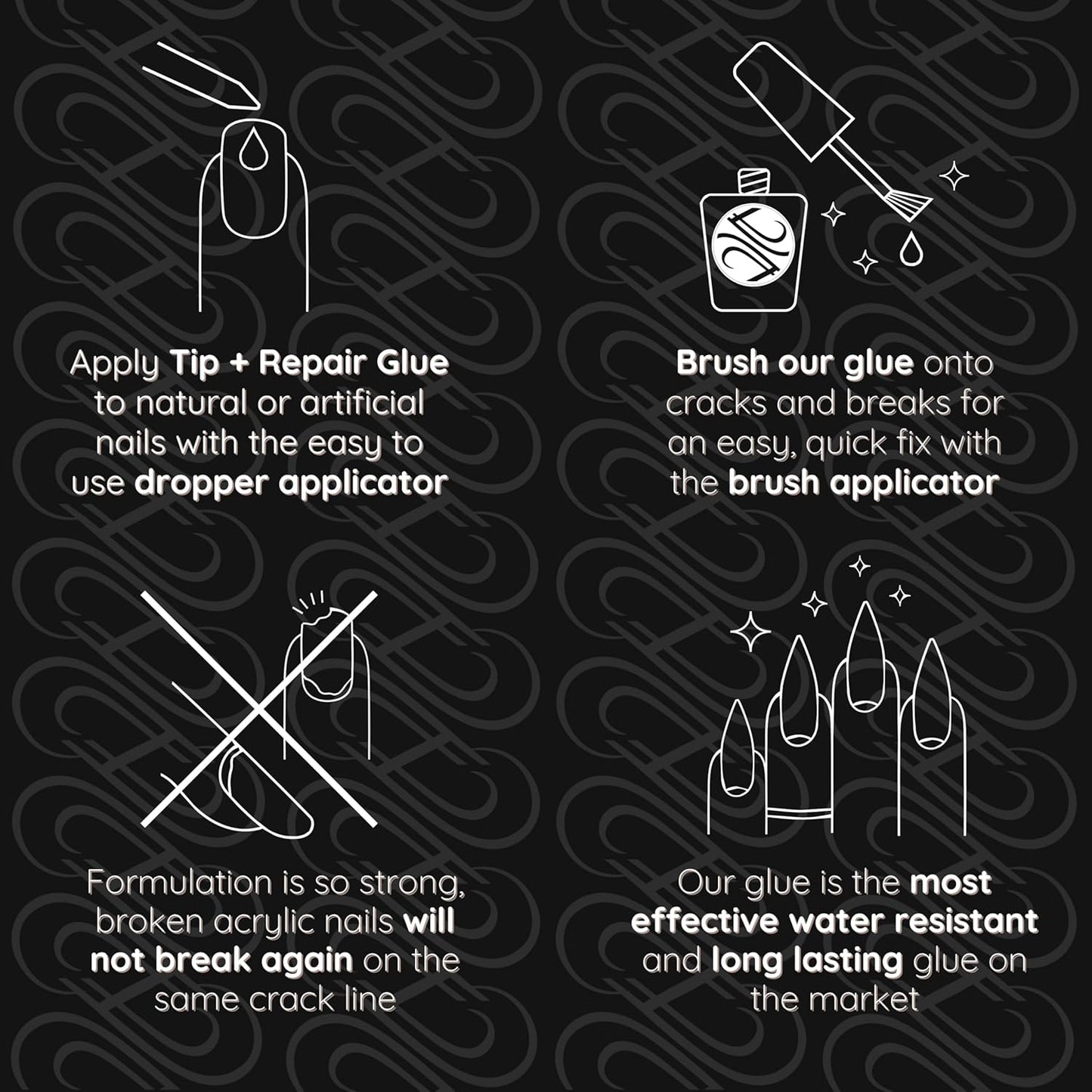 Apply Tip + Repair Glue to natural or artificial nails with the easy to use dropper applicator

Brush our glue onto cracks and breaks for an easy, quick fix with the brush applicator

Formulation is so strong, broken acrylic nails will not break again on the same crack line

Our glue is the most effective water resistant and long lasting glue on the market