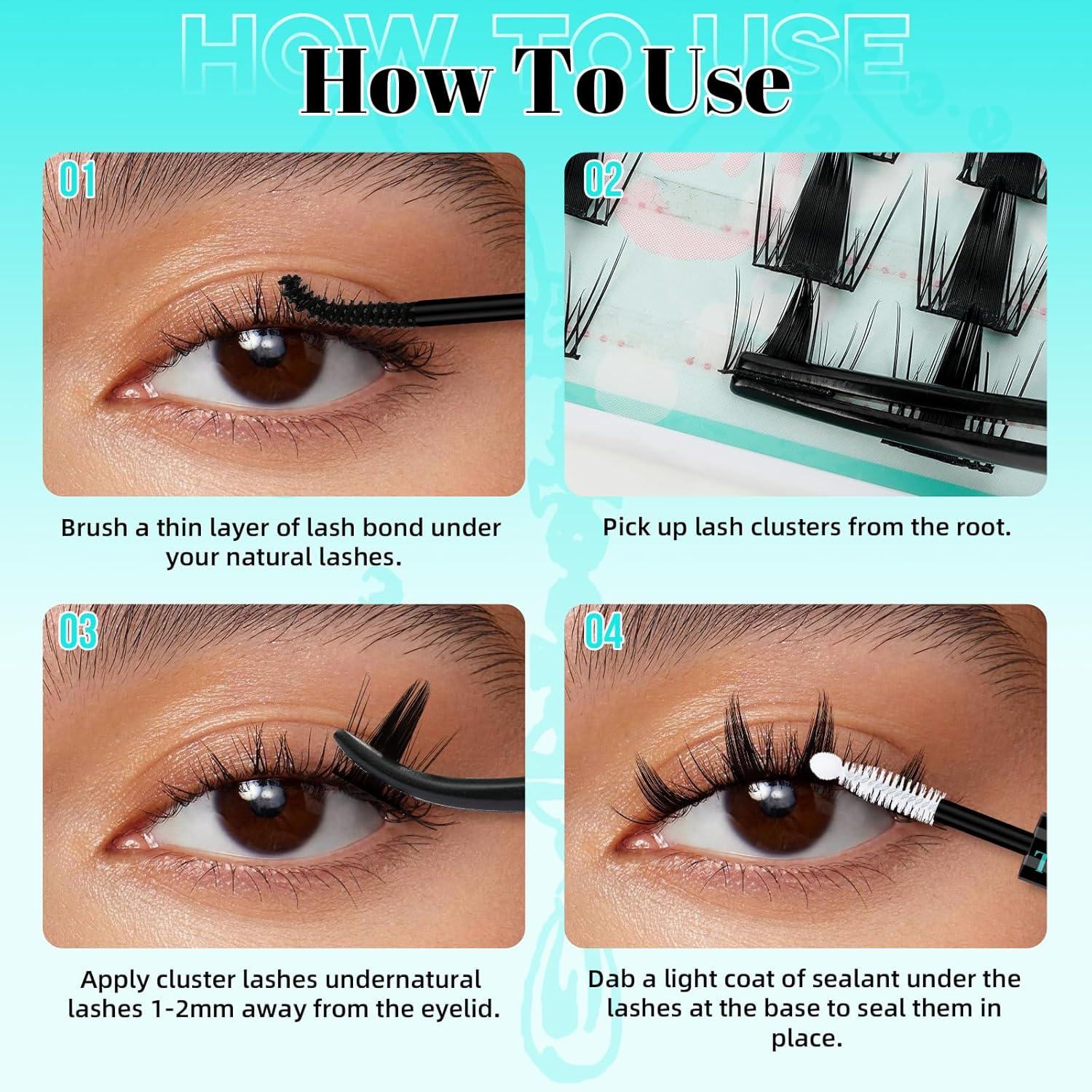 HOW TO USE

How To Use

01

Brush a thin layer of lash bond under your natural lashes.

02

Pick up lash clusters from the root.

03

Apply cluster lashes undernatural lashes 1-2mm away from the eyelid.

04

Dab a light coat of sealant under the lashes at the base to seal them in place.