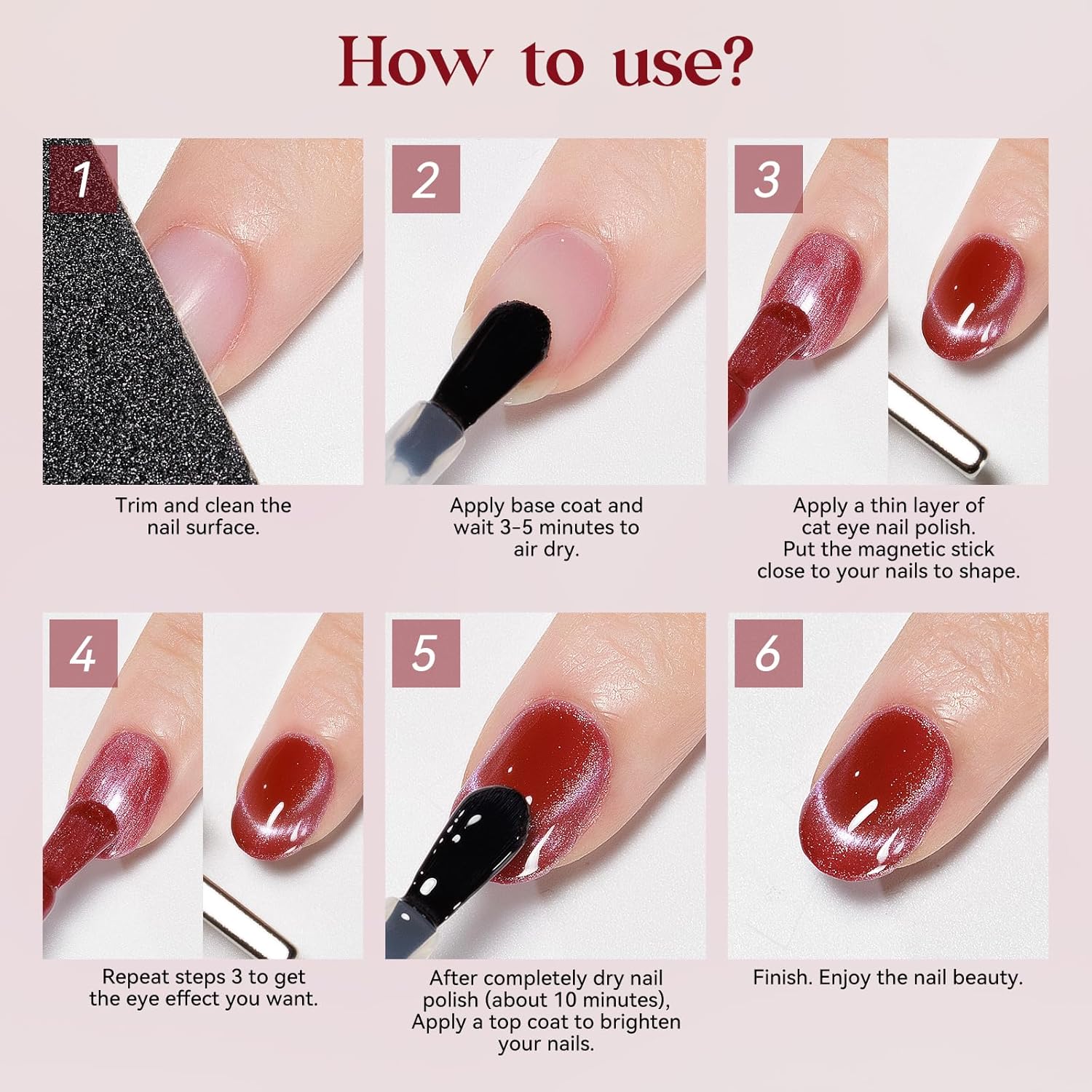 How to use?

1

Trim and clean the nail surface.

2

Apply base coat and wait 3-5 minutes to air dry.

3

Apply a thin layer of cat eye nail polish. Put the magnetic stick close to your nails to shape.

4

Repeat steps 3 to get the eye effect you want.

5

After completely dry nail polish (about 10 minutes), Apply a top coat to brighten your nails.

6

Finish. Enjoy the nail beauty.