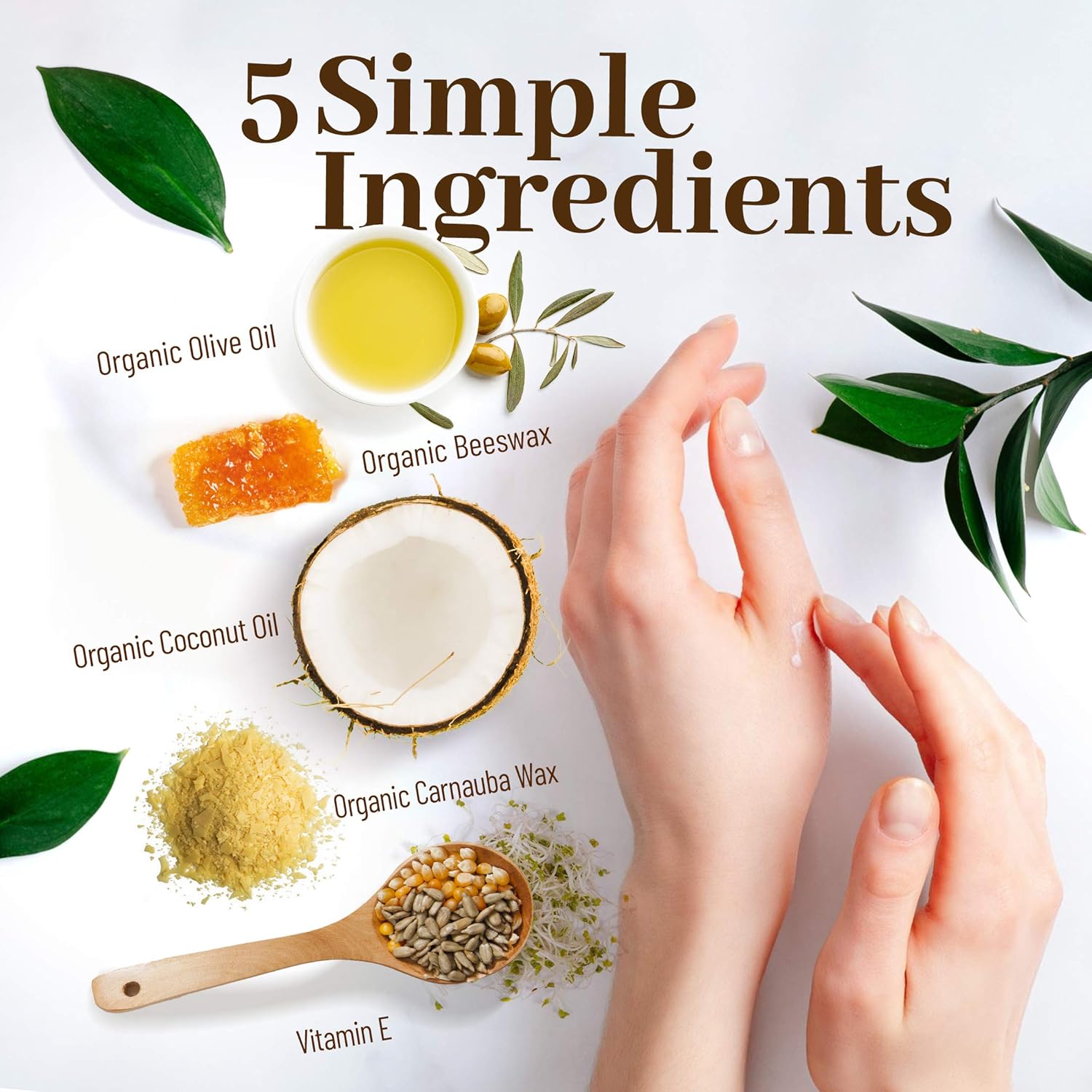 5 Simple Ingredients

Organic Olive Oil

Organic Beeswax

Organic Coconut Oil

Organic Carnauba Wax

Vitamin E