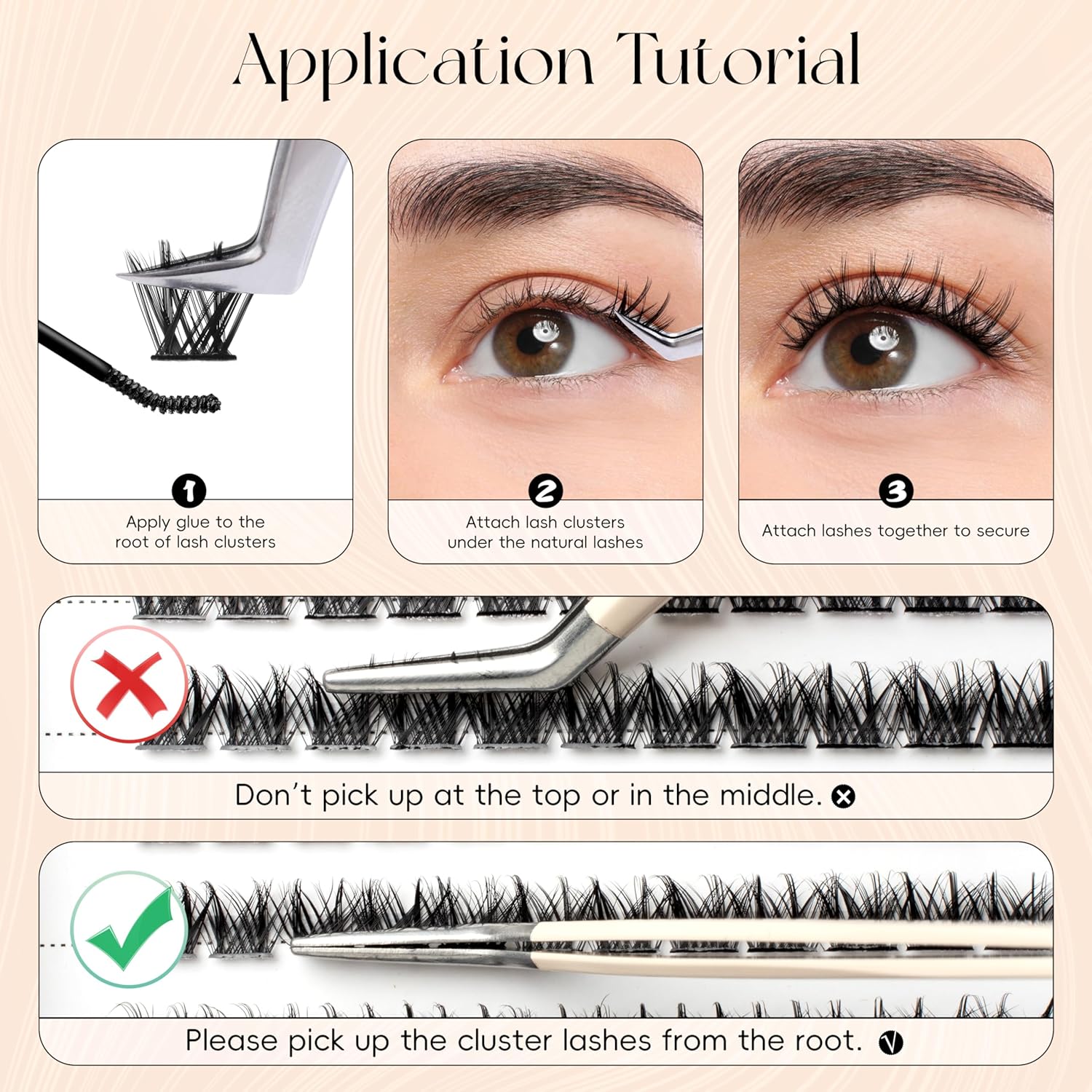 Application Tutorial

1
Apply glue to the root of lash clusters

2
Attach lash clusters under the natural lashes

3
Attach lashes together to secure

Don't pick up at the top or in the middle.

Please pick up the cluster lashes from the root.